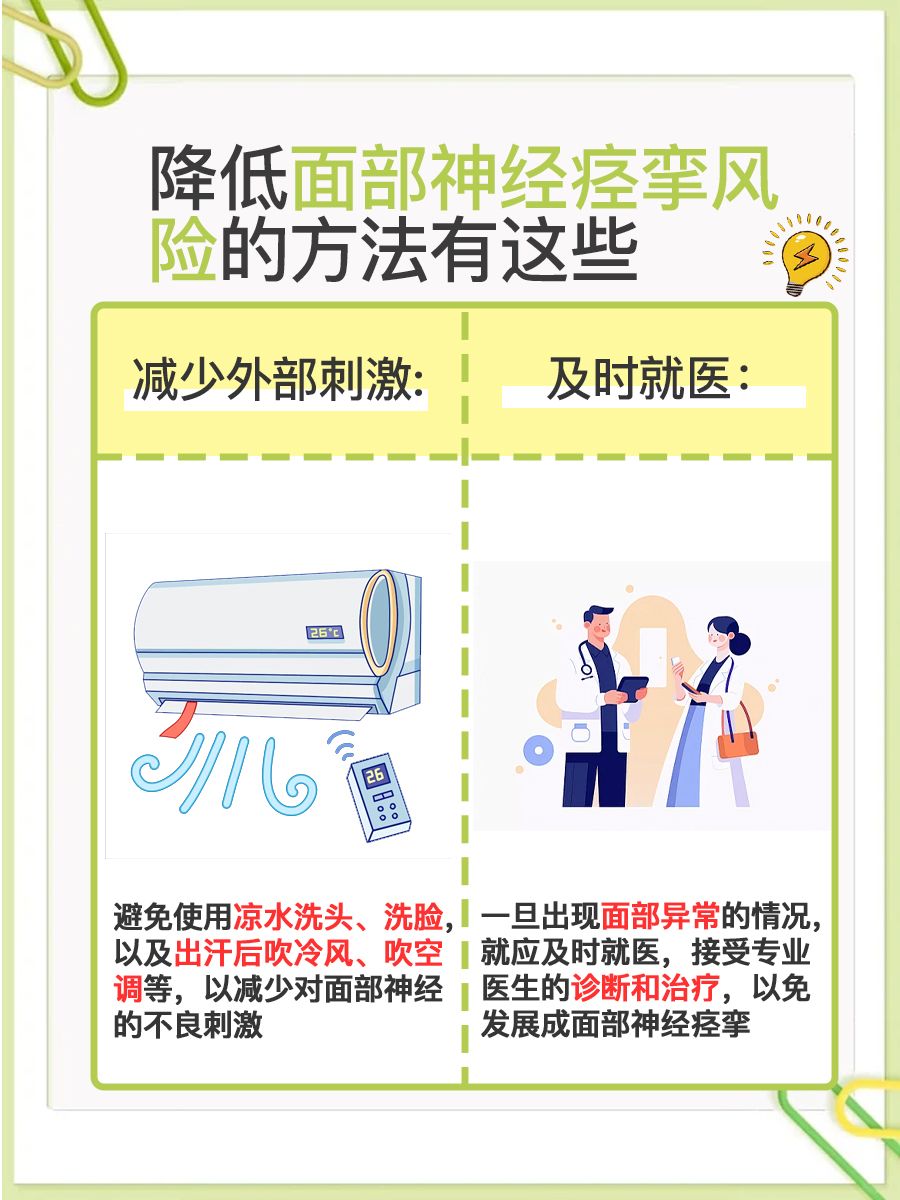 降低面部神经痉挛风险的方法有这些

减少外部刺激:

26℃

26

避免使用凉水洗头、洗脸，以及出汗后吹冷风、吹空调等，以减少对面部神经的不良刺激

及时就医：

一旦出现面部异常的情况，就应及时就医，接受专业医生的诊断和治疗，以免发展成面部神经痉挛