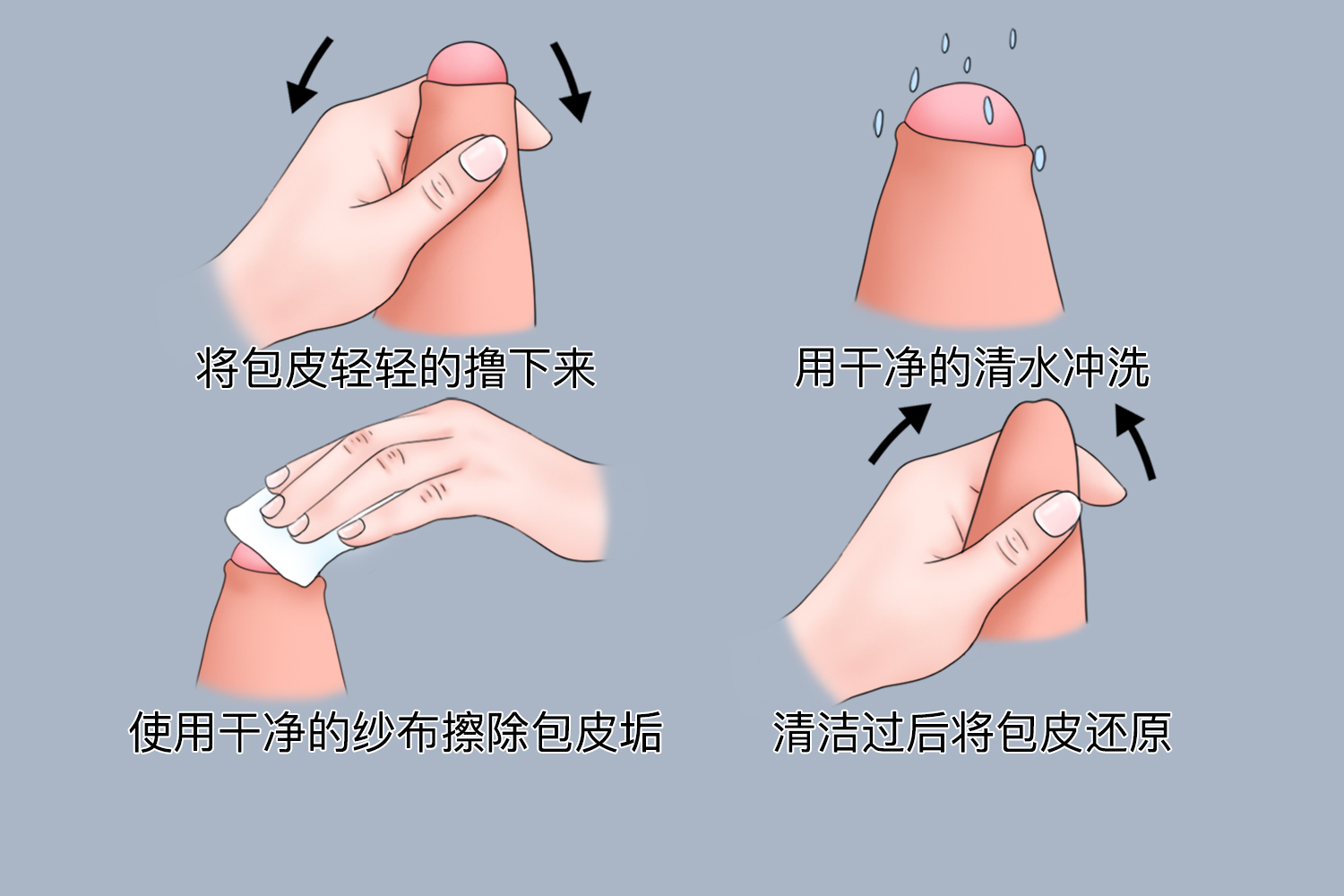 将包皮轻轻的撸下来

用干净的清水冲洗

使用干净的纱布擦除包皮垢

清洁过后将包皮还原