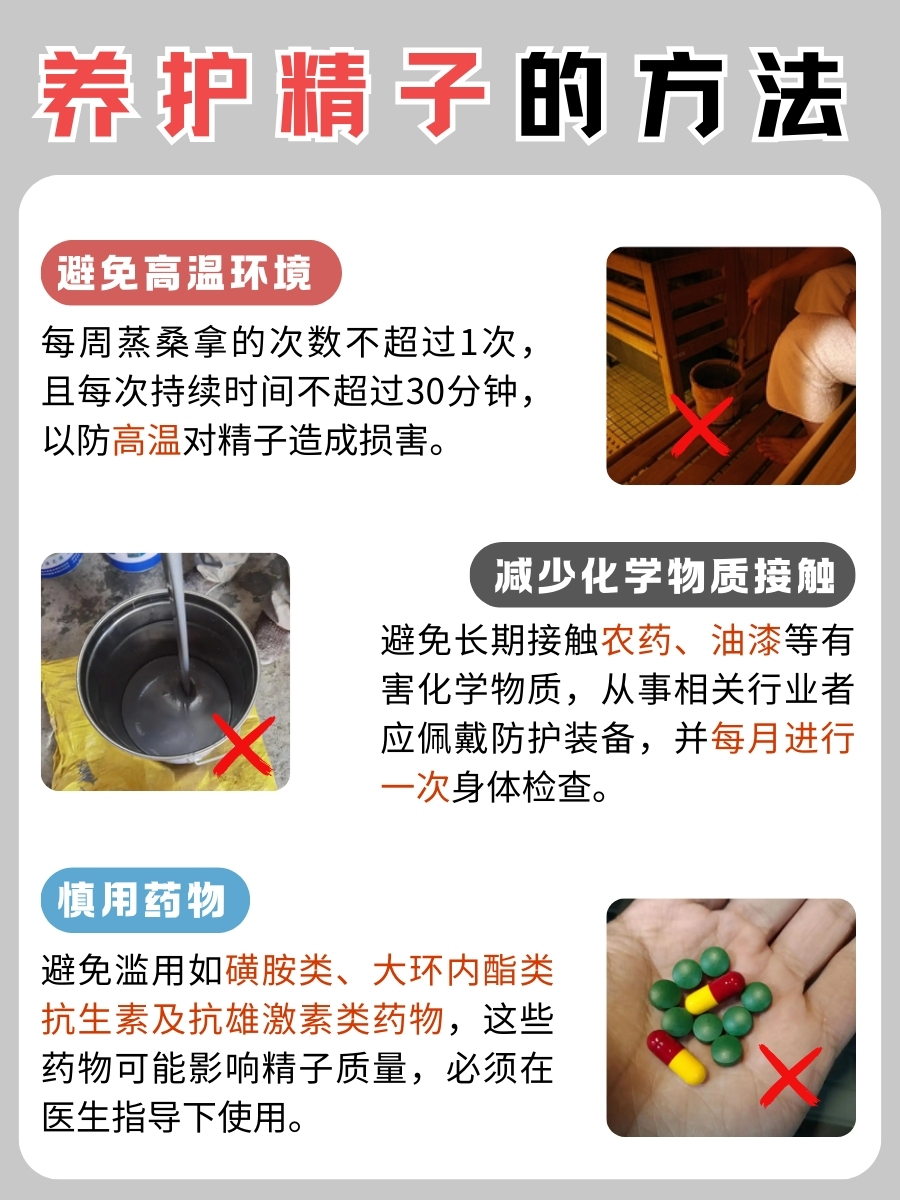 养护精子的方法

避免高温环境

每周蒸桑拿的次数不超过1次，且每次持续时间不超过30分钟，以防高温对精子造成损害。

减少化学物质接触

避免长期接触农药、油漆等有害化学物质，从事相关行业者应佩戴防护装备，并每月进行一次身体检查。

慎用药物

避免滥用如磺胺类、大环内酯类抗生素及抗雄激素类药物，这些药物可能影响精子质量，必须在医生指导下使用。