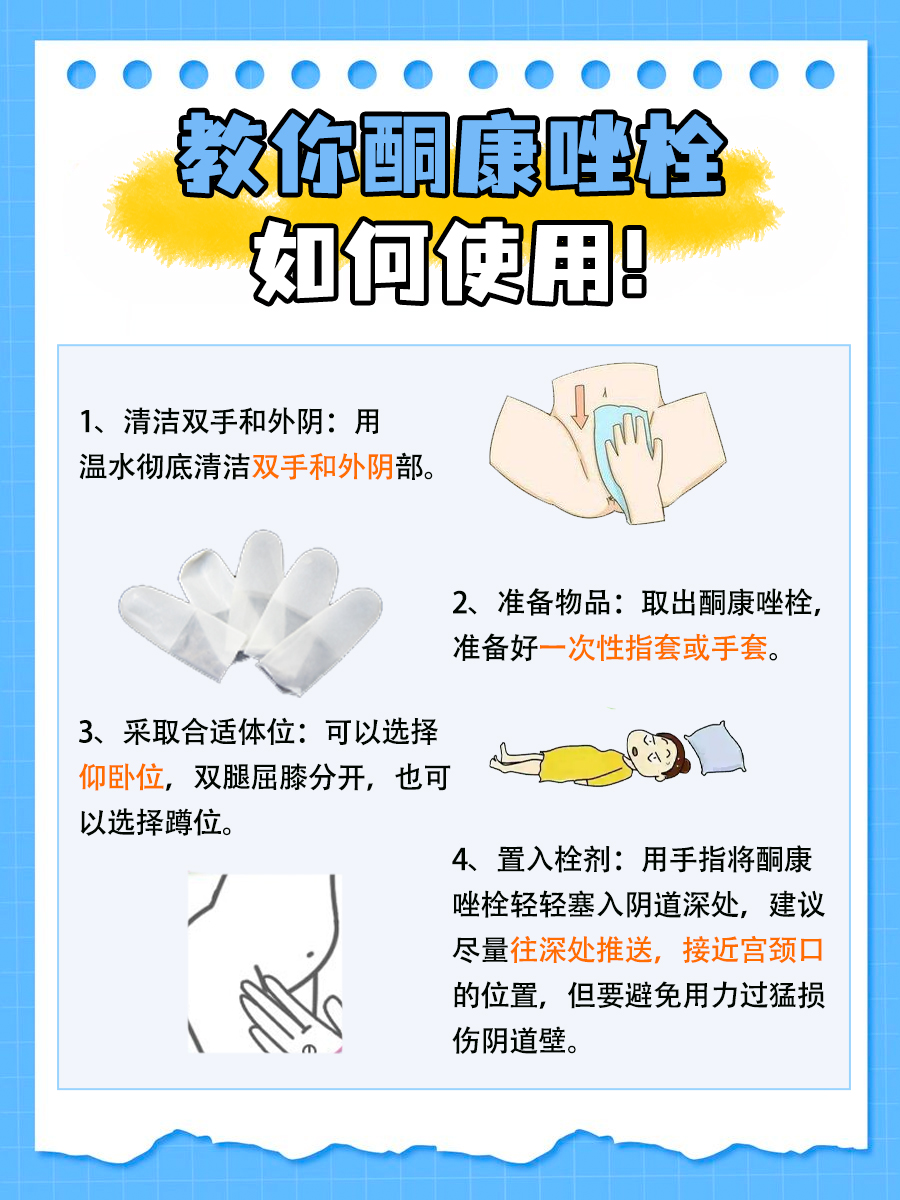 教你酮康唑栓
如何使用!

1、清洁双手和外阴：用温水彻底清洁双手和外阴部。

2、准备物品：取出酮康唑栓，准备好一次性指套或手套。

3、采取合适体位：可以选择仰卧位，双腿屈膝分开，也可以选择蹲位。

4、置入栓剂：用手指将酮康唑栓轻轻塞入阴道深处，建议尽量往深处推送，接近宫颈口的位置，但要避免用力过猛损伤阴道壁。