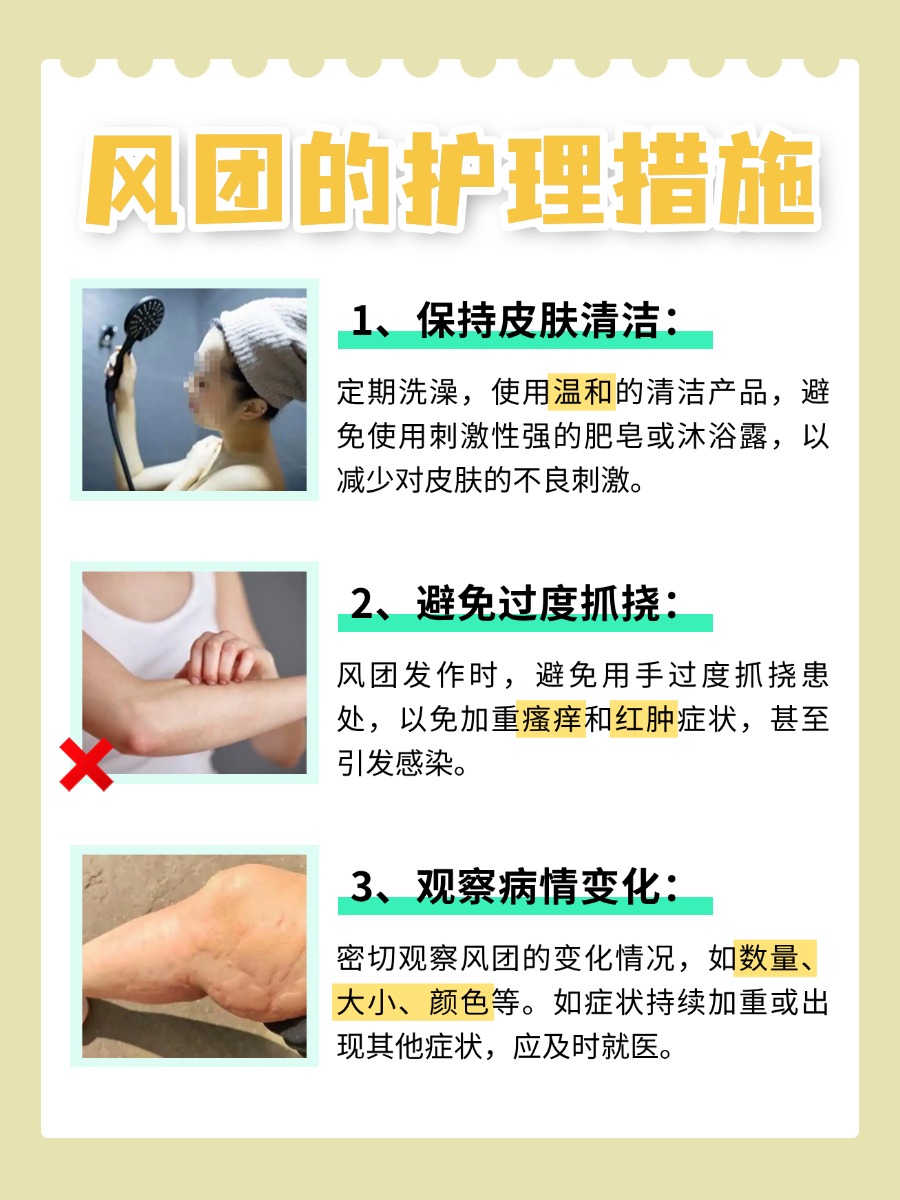 风团的护理措施

1、保持皮肤清洁：

定期洗澡，使用温和的清洁产品，避免使用刺激性强的肥皂或沐浴露，以减少对皮肤的不良刺激。

2、避免过度抓挠：

风团发作时，避免用手过度抓挠患处，以免加重瘙痒和红肿症状，甚至引发感染。

3、观察病情变化：

密切观察风团的变化情况，如数量、大小、颜色等。如症状持续加重或出现其他症状，应及时就医。