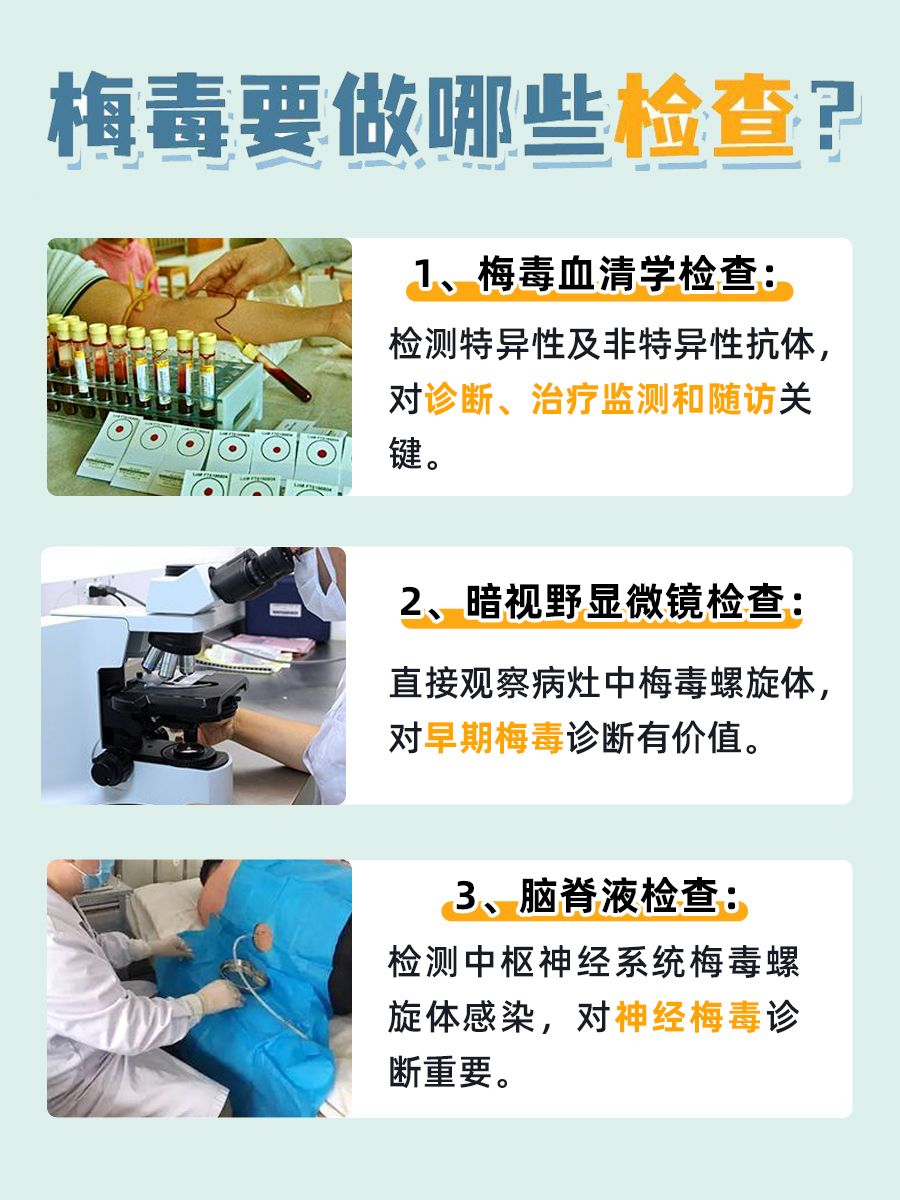 梅毒要做哪些检查？

1、梅毒血清学检查：

检测特异性及非特异性抗体，对诊断、治疗监测和随访关键。

2、暗视野显微镜检查：

直接观察病灶中梅毒螺旋体，对早期梅毒诊断有价值。

3、脑脊液检查：

检测中枢神经系统梅毒螺旋体感染，对神经梅毒诊断重要。