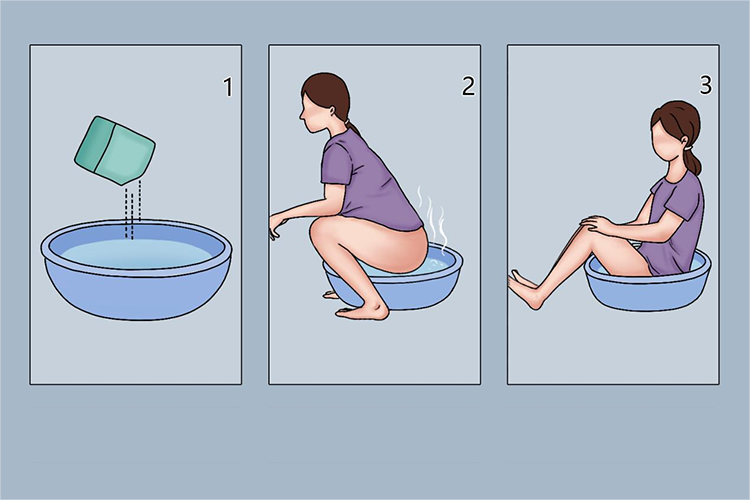 1

2

3