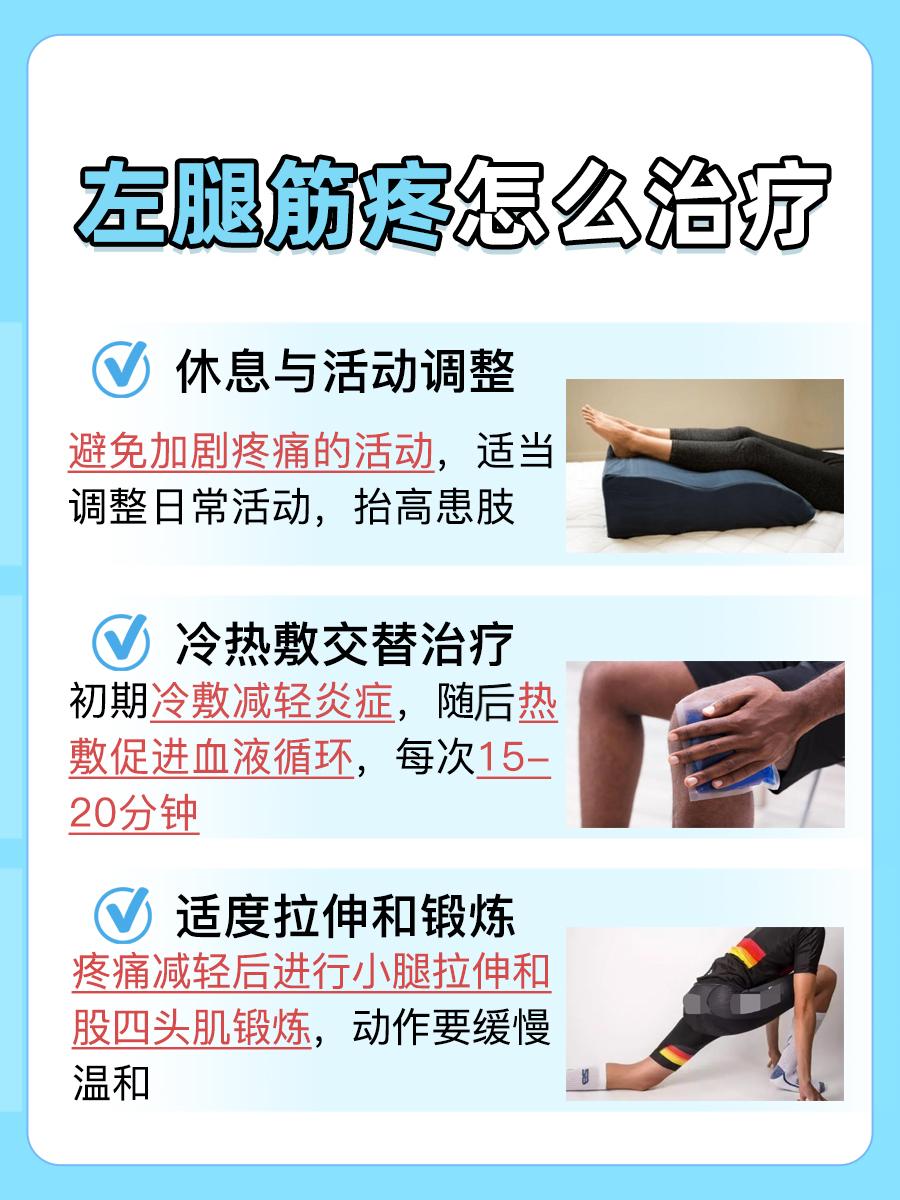 左腿筋疼怎么治疗

休息与活动调整

避免加剧疼痛的活动，适当调整日常活动，抬高患肢

冷热敷交替治疗

初期冷敷减轻炎症，随后热敷促进血液循环，每次15-20分钟

适度拉伸和锻炼

疼痛减轻后进行小腿拉伸和股四头肌锻炼，动作要缓慢温和