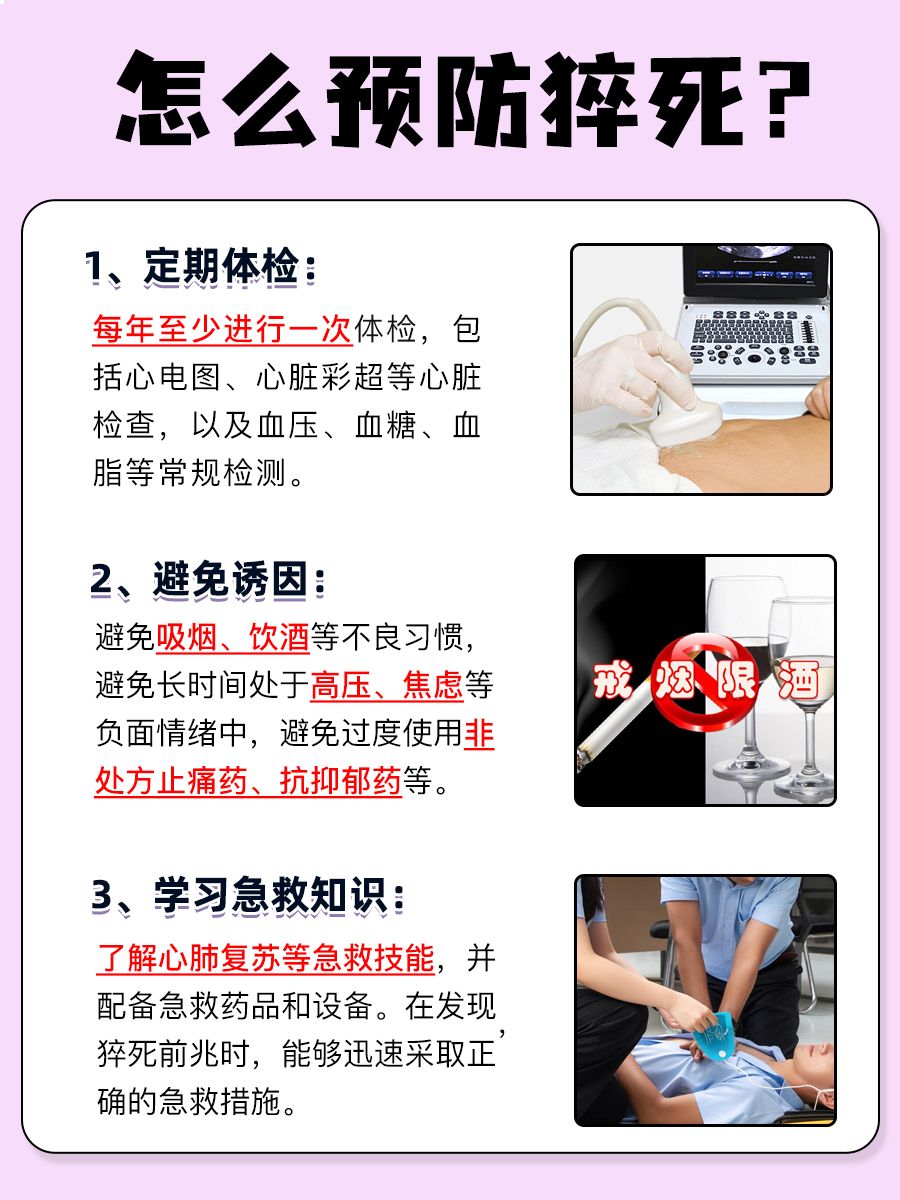 怎么预防猝死？

1、定期体检：

每年至少进行一次体检，包括心电图、心脏彩超等心脏检查，以及血压、血糖、血脂等常规检测。

2、避免诱因：

避免吸烟、饮酒等不良习惯，避免长时间处于高压、焦虑等负面情绪中，避免过度使用非处方止痛药、抗抑郁药等。

戒烟限酒

3、学习急救知识：

了解心肺复苏等急救技能，并配备急救药品和设备。在发现猝死前兆时，能够迅速采取正确的急救措施。