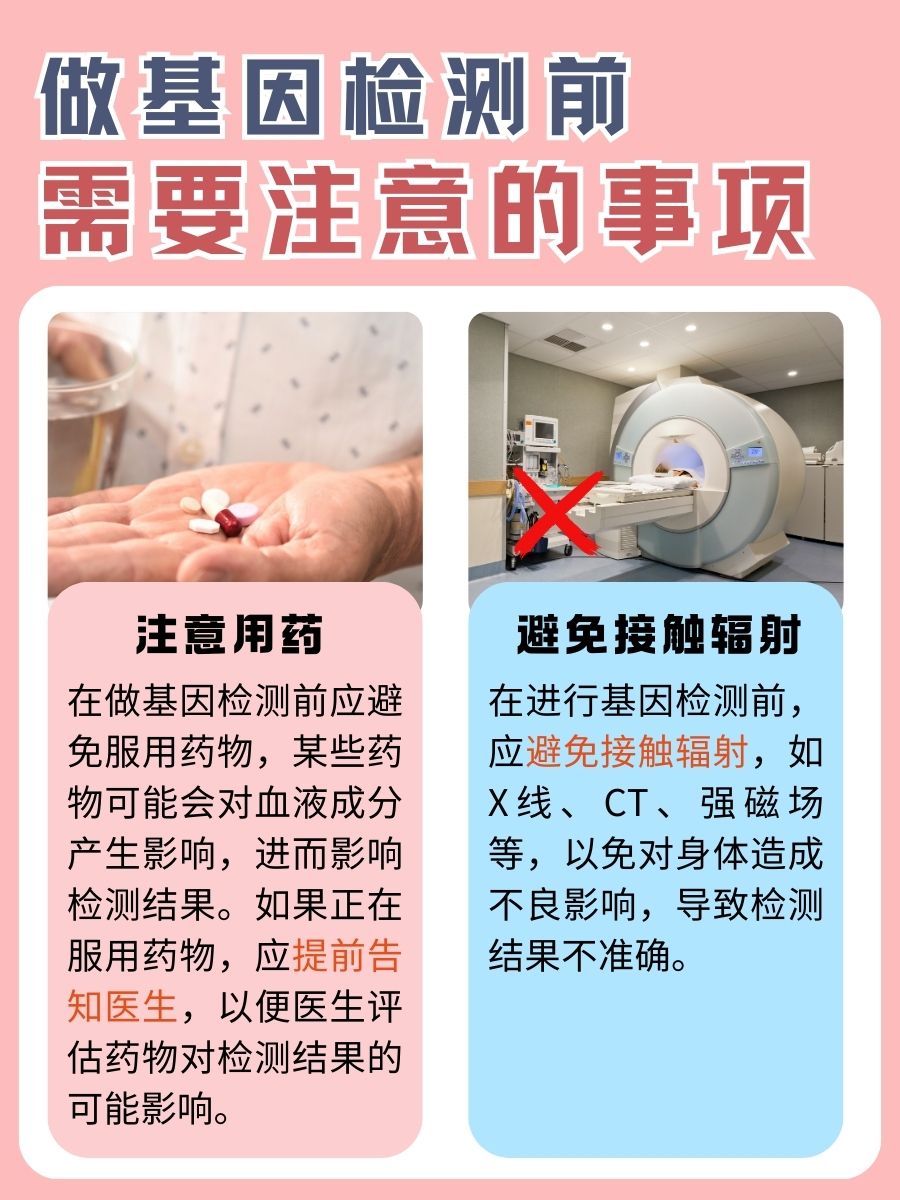 做基因检测前
需要注意的事项

注意用药

在做基因检测前应避免服用药物，某些药物可能会对血液成分产生影响，进而影响检测结果。如果正在服用药物，应提前告知医生，以便医生评估药物对检测结果的可能影响。

避免接触辐射

在进行基因检测前，应避免接触辐射，如X线、CT、强磁场等，以免对身体造成不良影响，导致检测结果不准确。