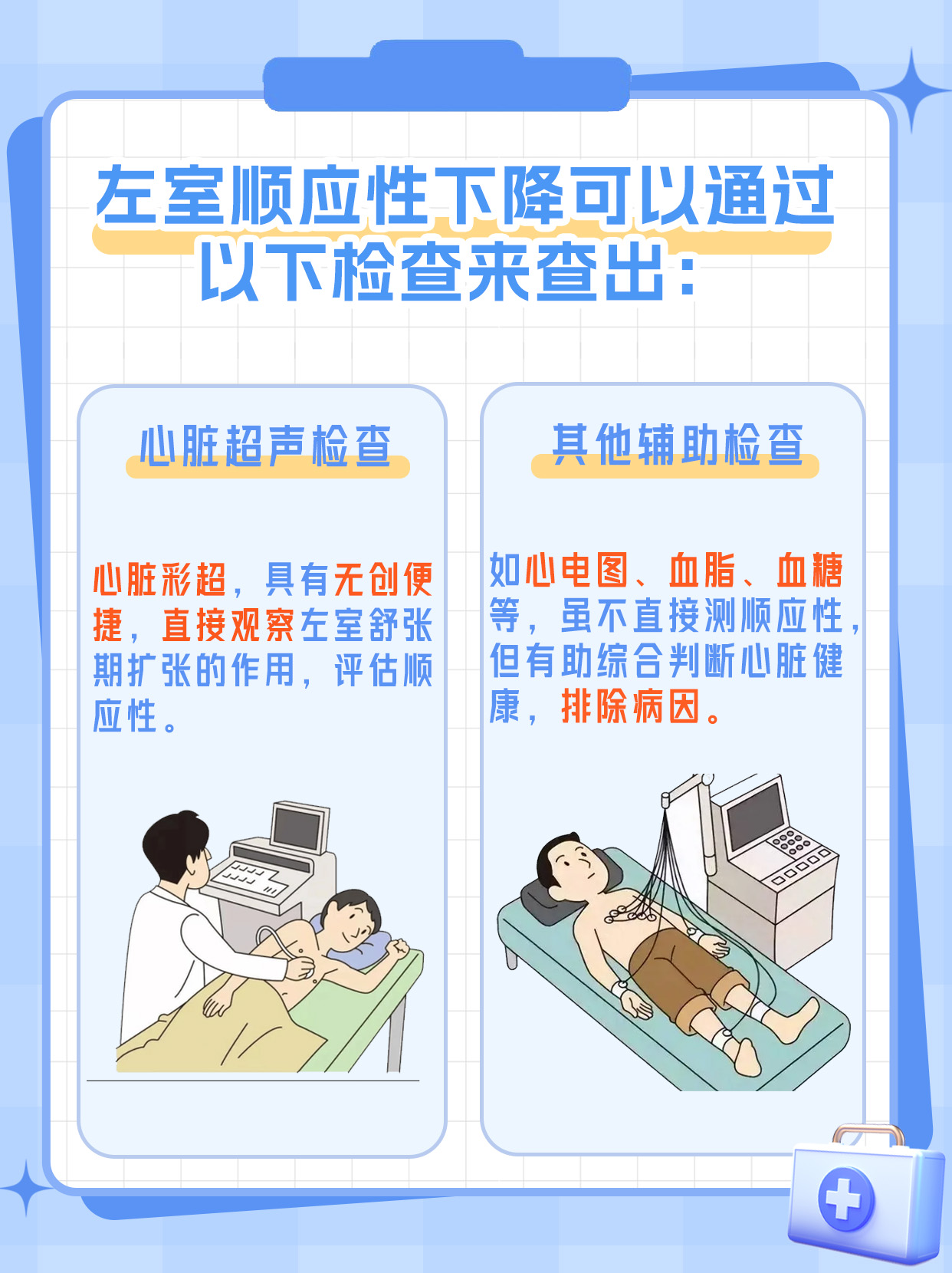 左室顺应性下降可以通过以下检查来查出：

心脏超声检查

心脏彩超，具有无创便捷，直接观察左室舒张期扩张的作用，评估顺应性。

其他辅助检查

如心电图、血脂、血糖等，虽不直接测顺应性，但有助综合判断心脏健康，排除病因。