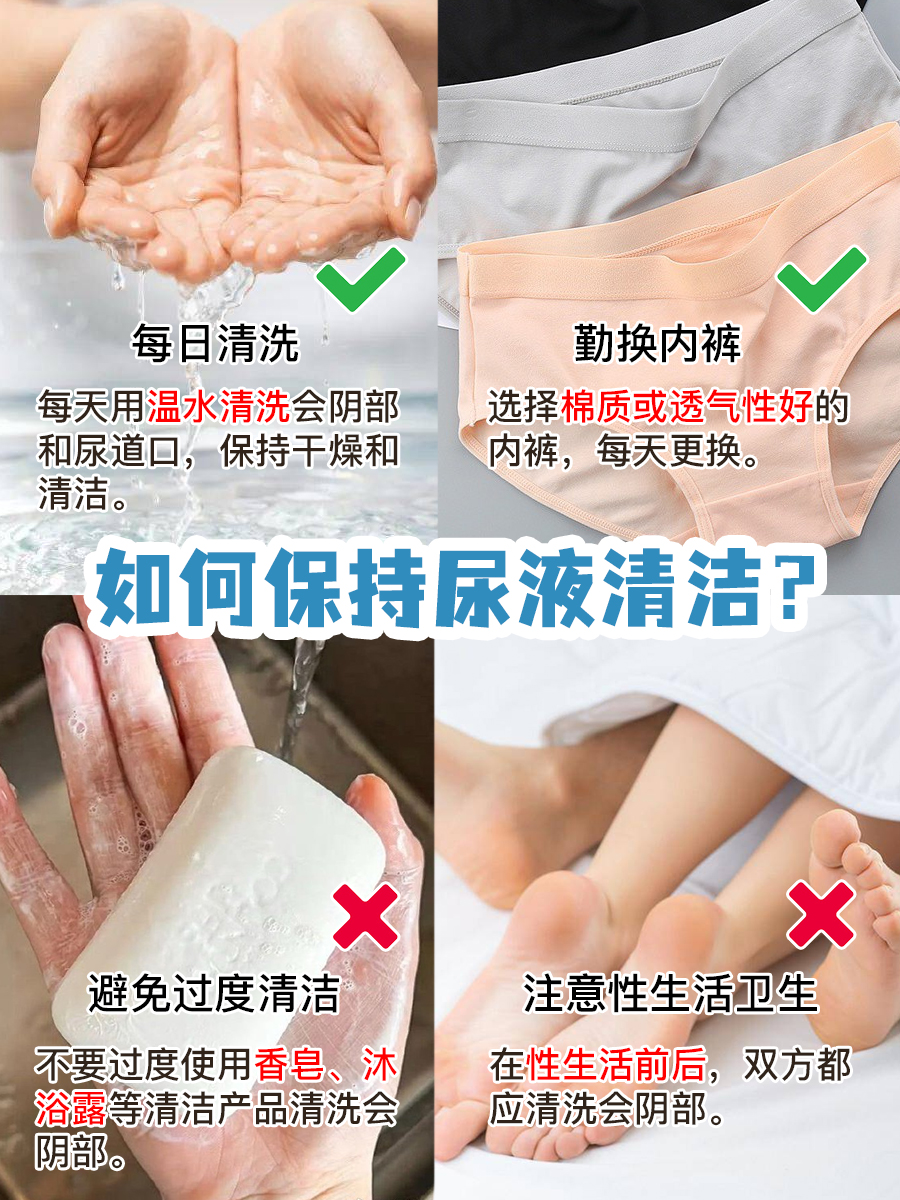 每日清洗

每天用温水清洗会阴部和尿道口，保持干燥和清洁。

勤换内裤

选择棉质或透气性好的内裤，每天更换。

如何保持尿液清洁？

避免过度清洁

不要过度使用香皂、沐浴露等清洁产品清洗会阴部。

注意性生活卫生

在性生活前后，双方都应清洗会阴部。