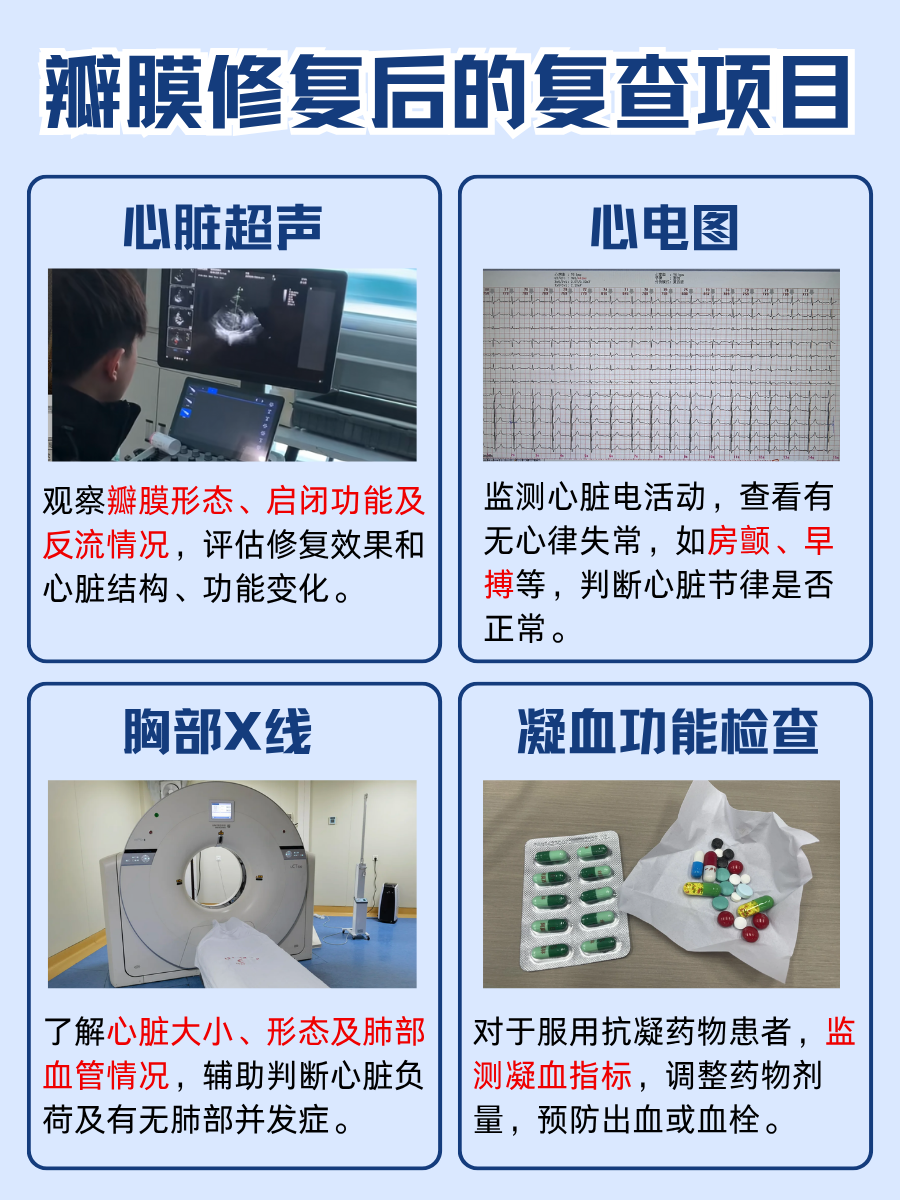 瓣膜修复后的复查项目

心脏超声

观察瓣膜形态、启闭功能及反流情况，评估修复效果和心脏结构、功能变化。

心电图

监测心脏电活动，查看有无心律失常，如房颤、早搏等，判断心脏节律是否正常。

胸部X线

了解心脏大小、形态及肺部血管情况，辅助判断心脏负荷及有无肺部并发症。

凝血功能检查

对于服用抗凝药物患者，监测凝血指标，调整药物剂量，预防出血或血栓。