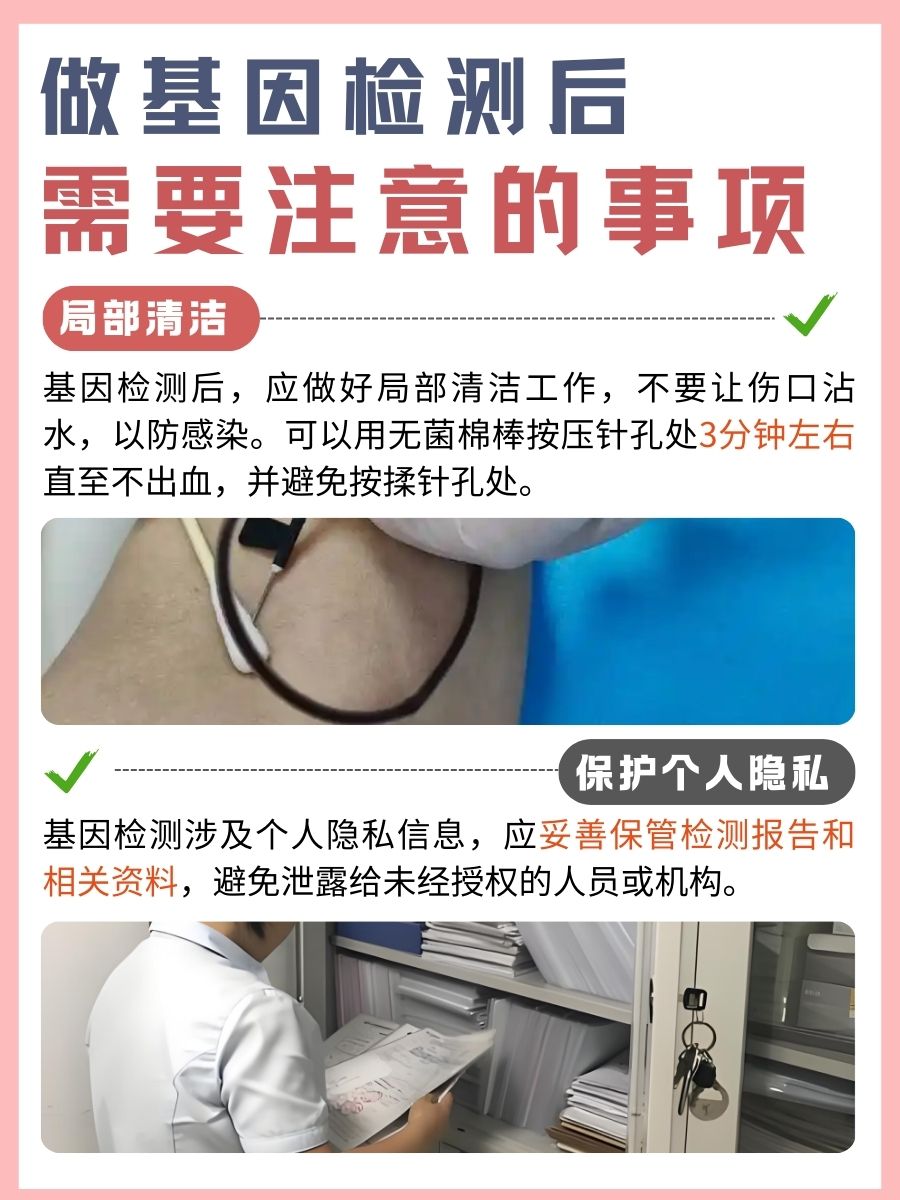 做基因检测后
需要注意的事项

局部清洁

基因检测后，应做好局部清洁工作，不要让伤口沾水，以防感染。可以用无菌棉棒按压针孔处3分钟左右直至不出血，并避免按揉针孔处。

保护个人隐私

基因检测涉及个人隐私信息，应妥善保管检测报告和相关资料，避免泄露给未经授权的人员或机构。