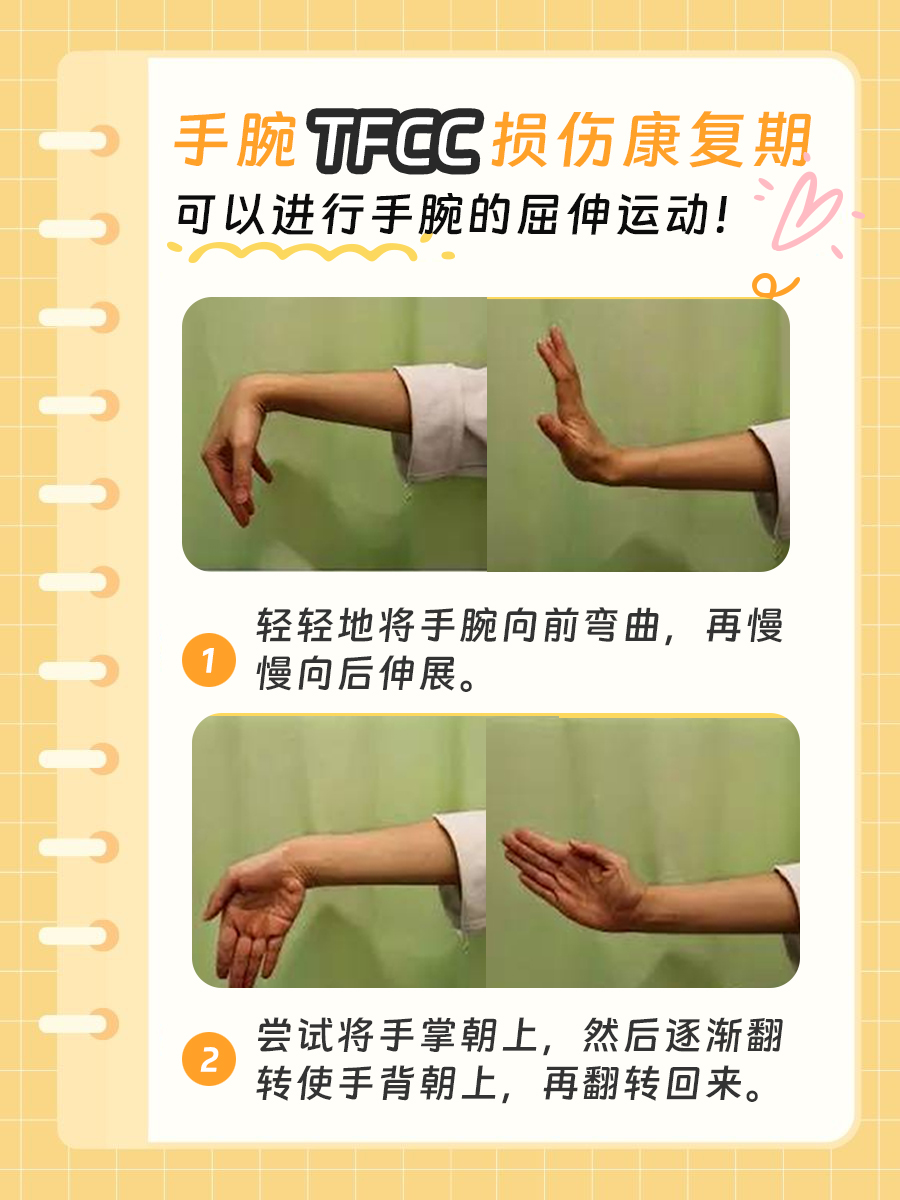 手腕TFCC损伤康复期

可以进行手腕的屈伸运动！

1 轻轻地将手腕向前弯曲，再慢慢向后伸展。

2 尝试将手掌朝上，然后逐渐翻转使手背朝上，再翻转回来。