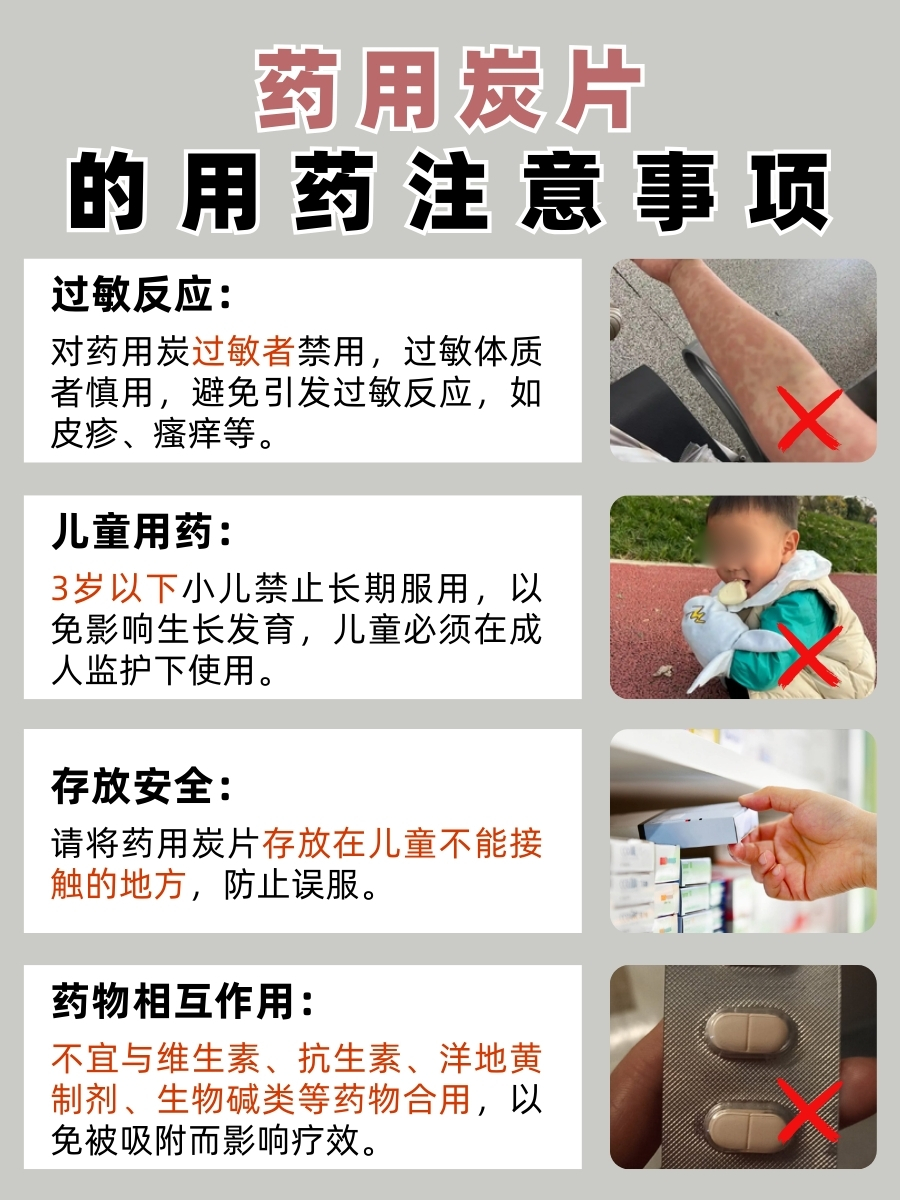 药用炭片
的用药注意事项

过敏反应：
对药用炭过敏者禁用，过敏体质者慎用，避免引发过敏反应，如皮疹、瘙痒等。

儿童用药：
3岁以下小儿禁止长期服用，以免影响生长发育，儿童必须在成人监护下使用。

存放安全：
请将药用炭片存放在儿童不能接触的地方，防止误服。

药物相互作用：
不宜与维生素、抗生素、洋地黄制剂、生物碱类等药物合用，以免被吸附而影响疗效。