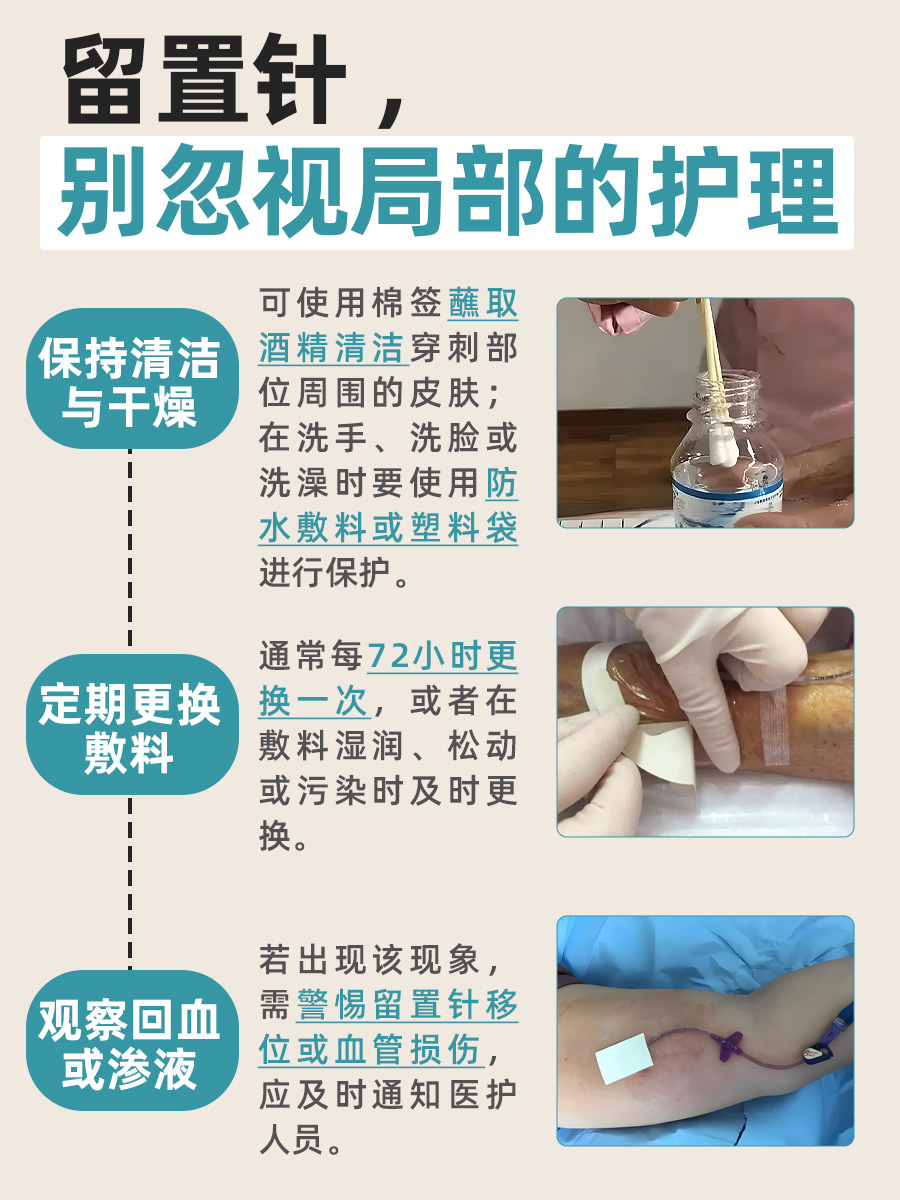 留置针，

别忽视局部的护理

保持清洁与干燥

可使用棉签蘸取酒精清洁穿刺部位周围的皮肤；在洗手、洗脸或洗澡时要使用防水敷料或塑料袋进行保护。

定期更换敷料

通常每72小时更换一次，或者在敷料湿润、松动或污染时及时更换。

观察回血或渗液

若出现该现象，需警惕留置针移位或血管损伤，应及时通知医护人员。