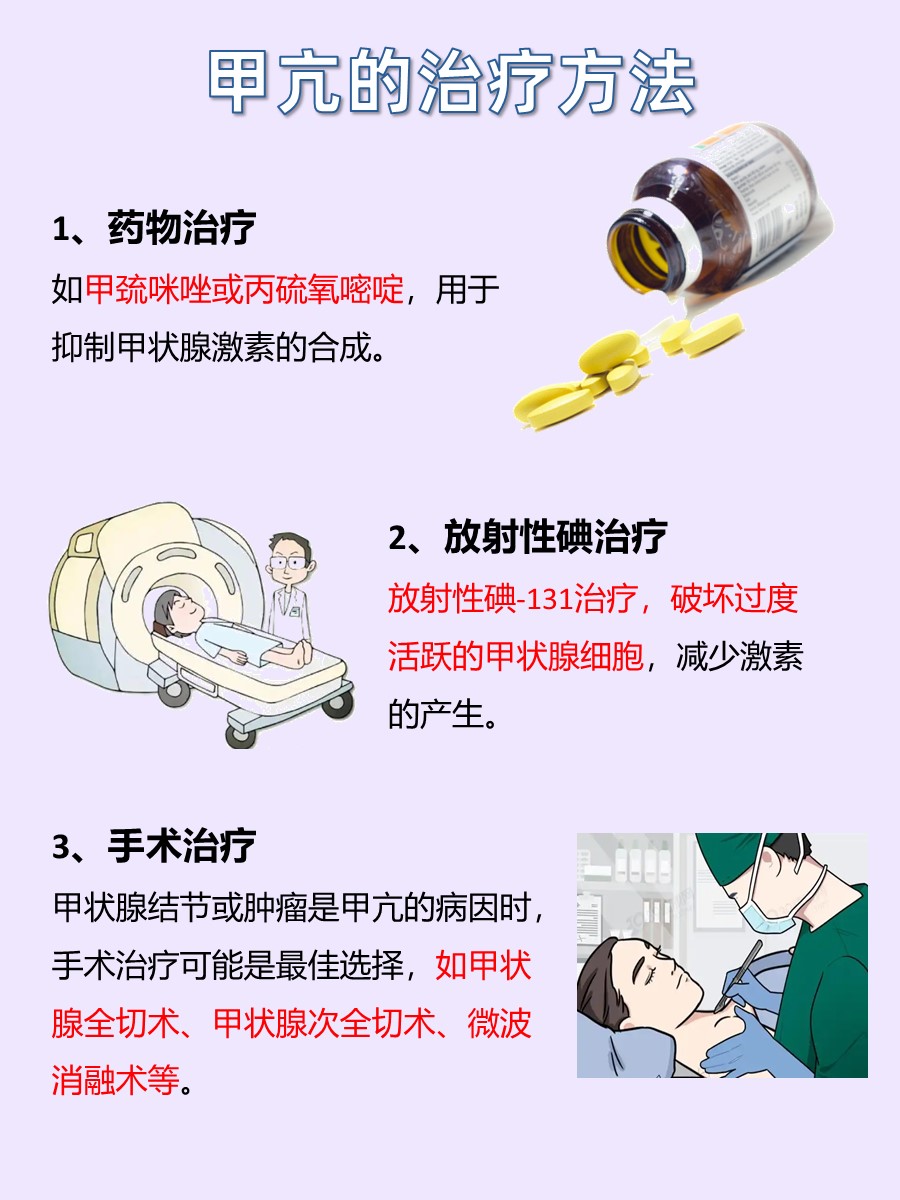 甲亢的治疗方法

1、药物治疗

如甲巯咪唑或丙硫氧嘧啶，用于抑制甲状腺激素的合成。

2、放射性碘治疗

放射性碘-131治疗，破坏过度活跃的甲状腺细胞，减少激素的产生。

3、手术治疗

甲状腺结节或肿瘤是甲亢的病因时，手术治疗可能是最佳选择，如甲状腺全切术、甲状腺次全切术、微波消融术等。