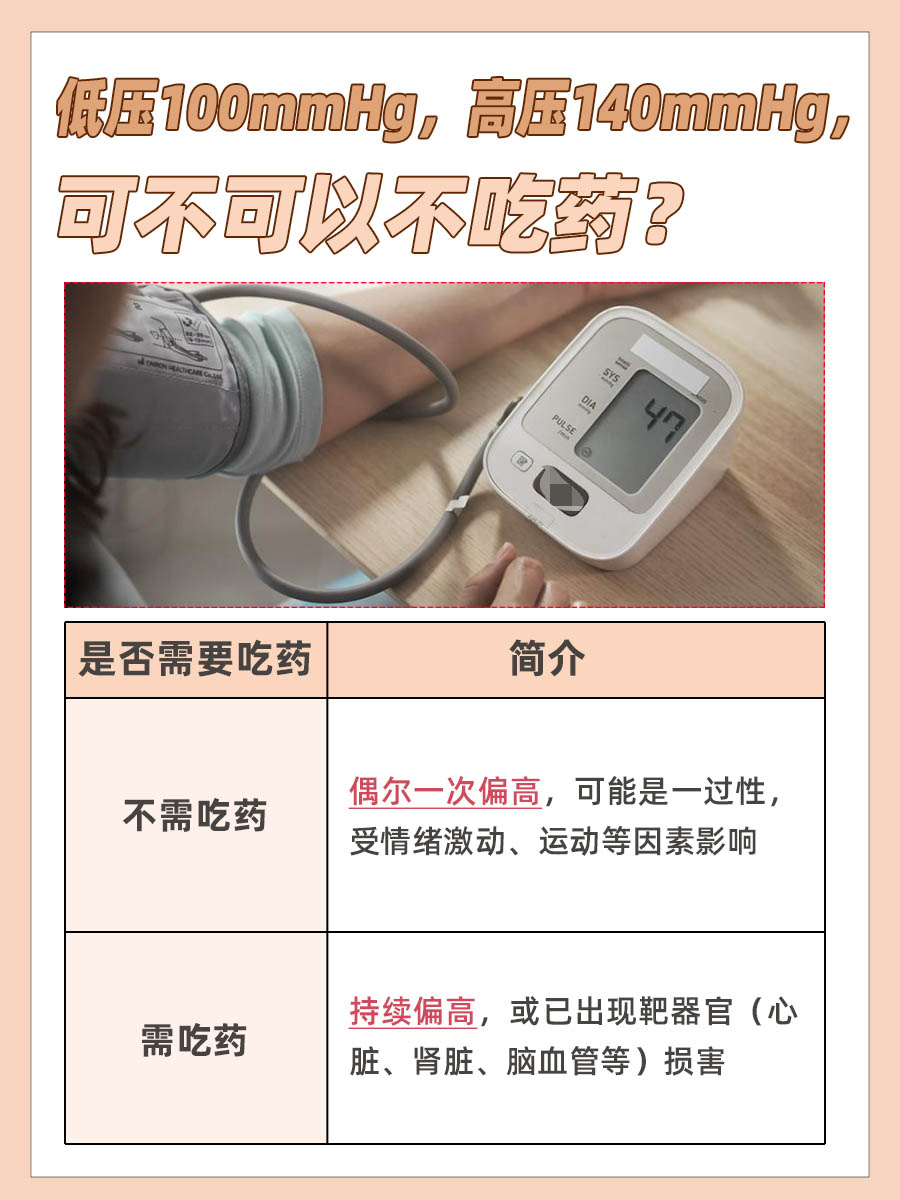 低压100mmHg，高压140mmHg，可不可以不吃药？

SYS
DIA
PULSE
47

| 是否需要吃药 | 简介 |
|---|---|
| 不需吃药 | 偶尔一次偏高，可能是一过性，受情绪激动、运动等因素影响 |
| 需吃药 | 持续偏高，或已出现靶器官（心脏、肾脏、脑血管等）损害 |