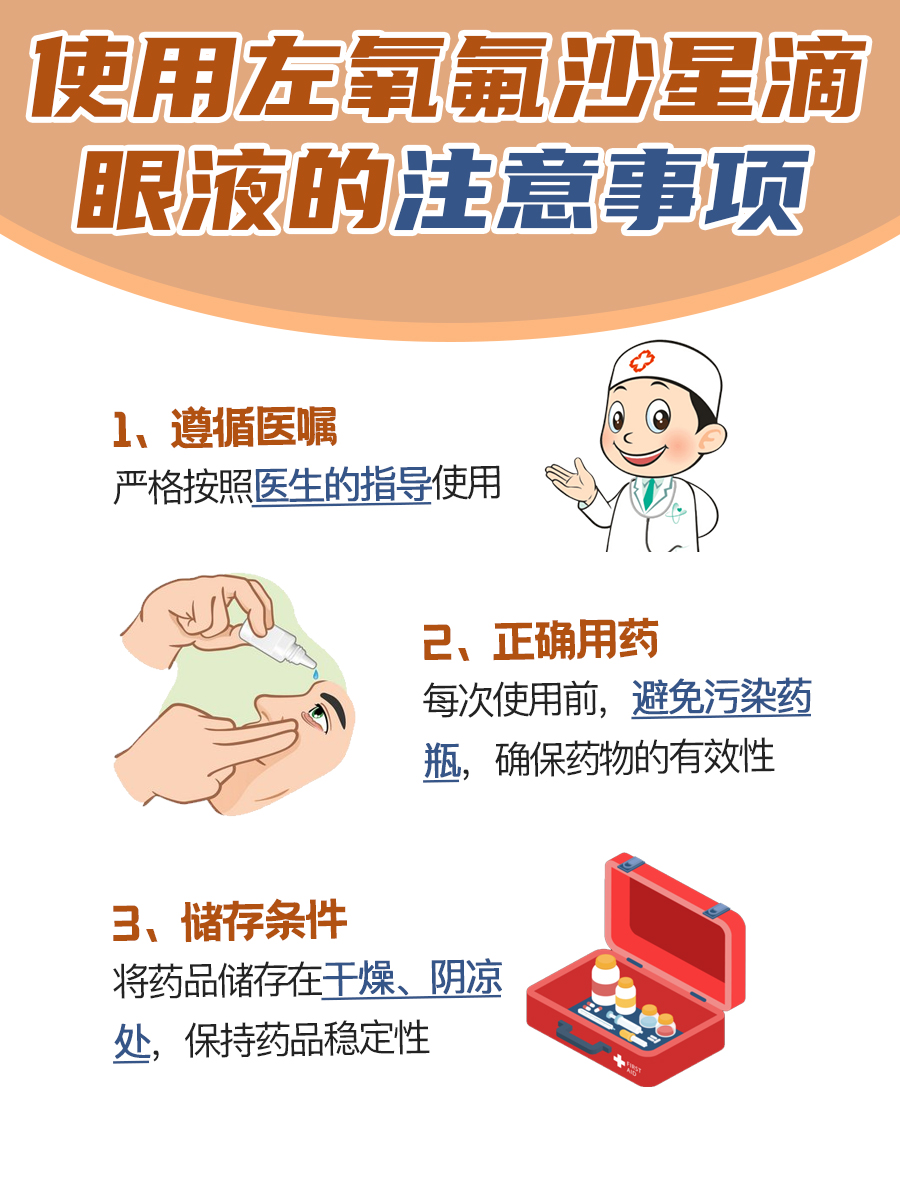 使用左氧氟沙星滴眼液的注意事项

1、遵循医嘱
严格按照医生的指导使用

2、正确用药
每次使用前，避免污染药瓶，确保药物的有效性

3、储存条件
将药品储存在干燥、阴凉处，保持药品稳定性

FIRST AID