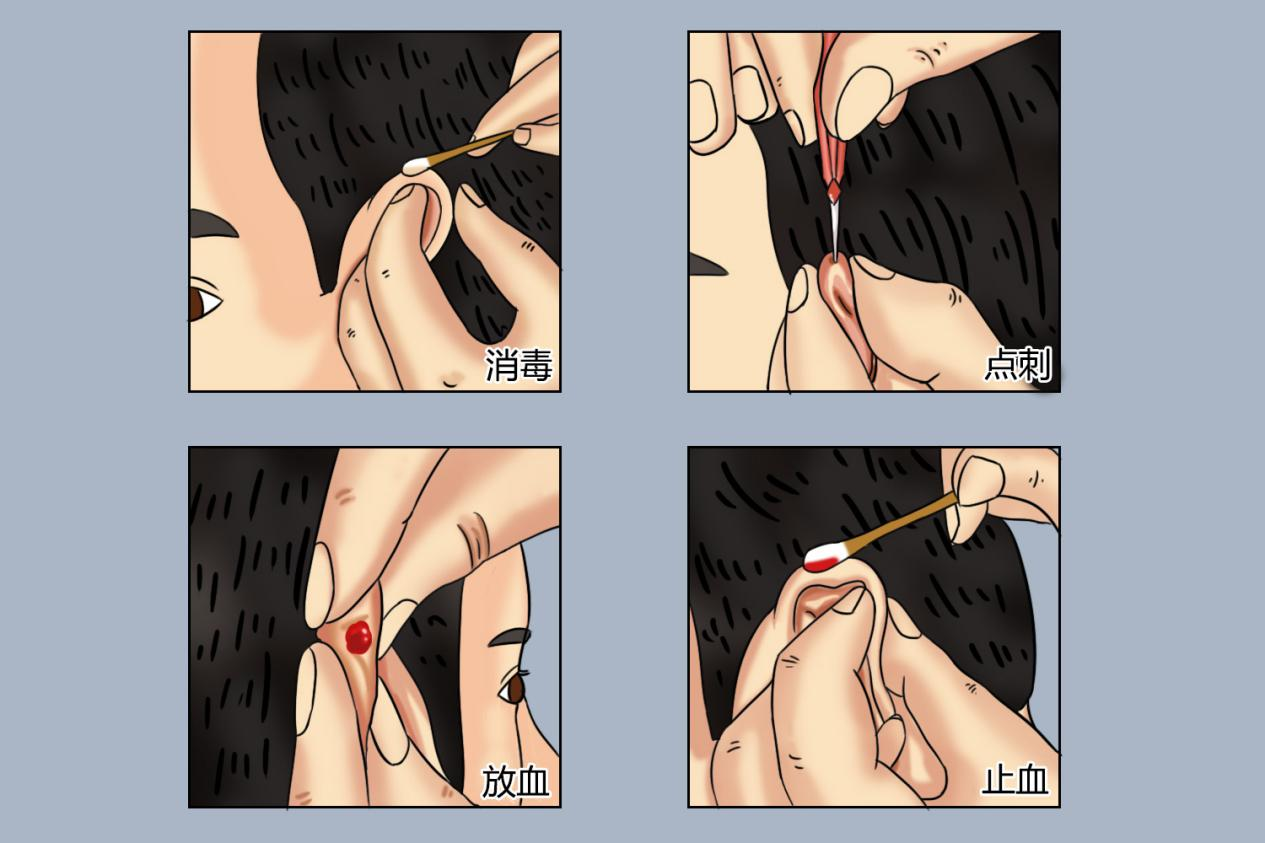 消毒

点刺

放血

止血