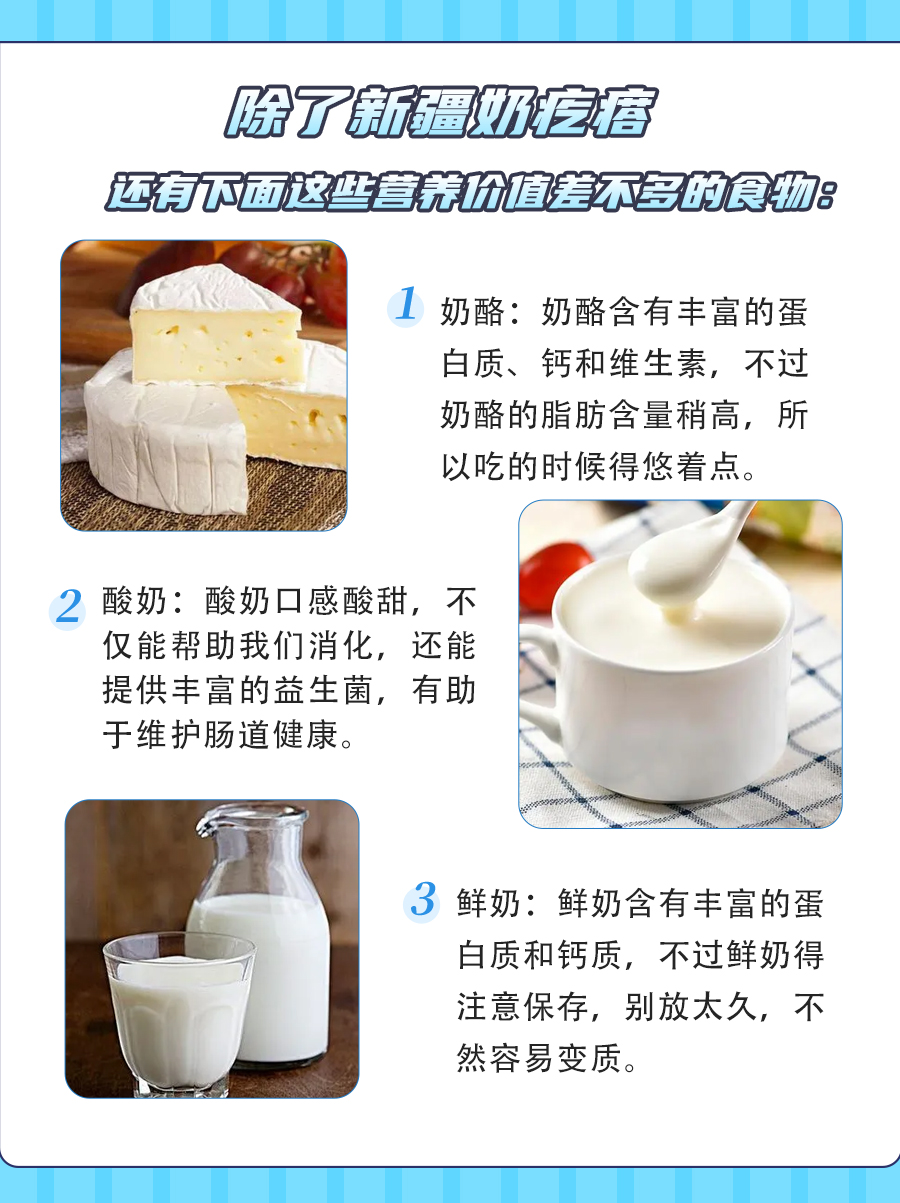 除了新疆奶疙瘩

还有下面这些营养价值差不多的食物：

1 奶酪：奶酪含有丰富的蛋白质、钙和维生素，不过奶酪的脂肪含量稍高，所以吃的时候得悠着点。

2 酸奶：酸奶口感酸甜，不仅能帮助我们消化，还能提供丰富的益生菌，有助于维护肠道健康。

3 鲜奶：鲜奶含有丰富的蛋白质和钙质，不过鲜奶得注意保存，别放太久，不然容易变质。