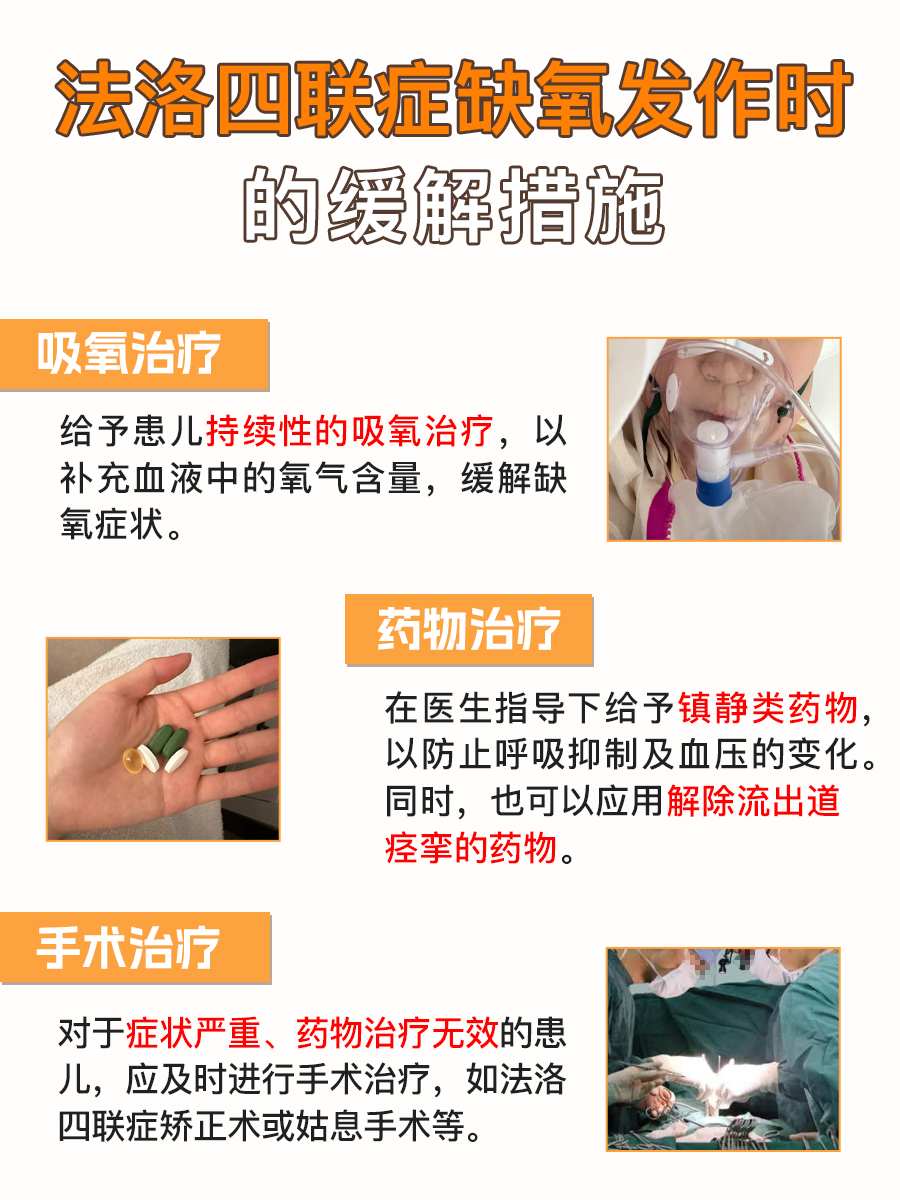 法洛四联症缺氧发作时的缓解措施

吸氧治疗

给予患儿持续性的吸氧治疗，以补充血液中的氧气含量，缓解缺氧症状。

药物治疗

在医生指导下给予镇静类药物，以防止呼吸抑制及血压的变化。同时，也可以应用解除流出道痉挛的药物。

手术治疗

对于症状严重、药物治疗无效的患儿，应及时进行手术治疗，如法洛四联症矫正术或姑息手术等。