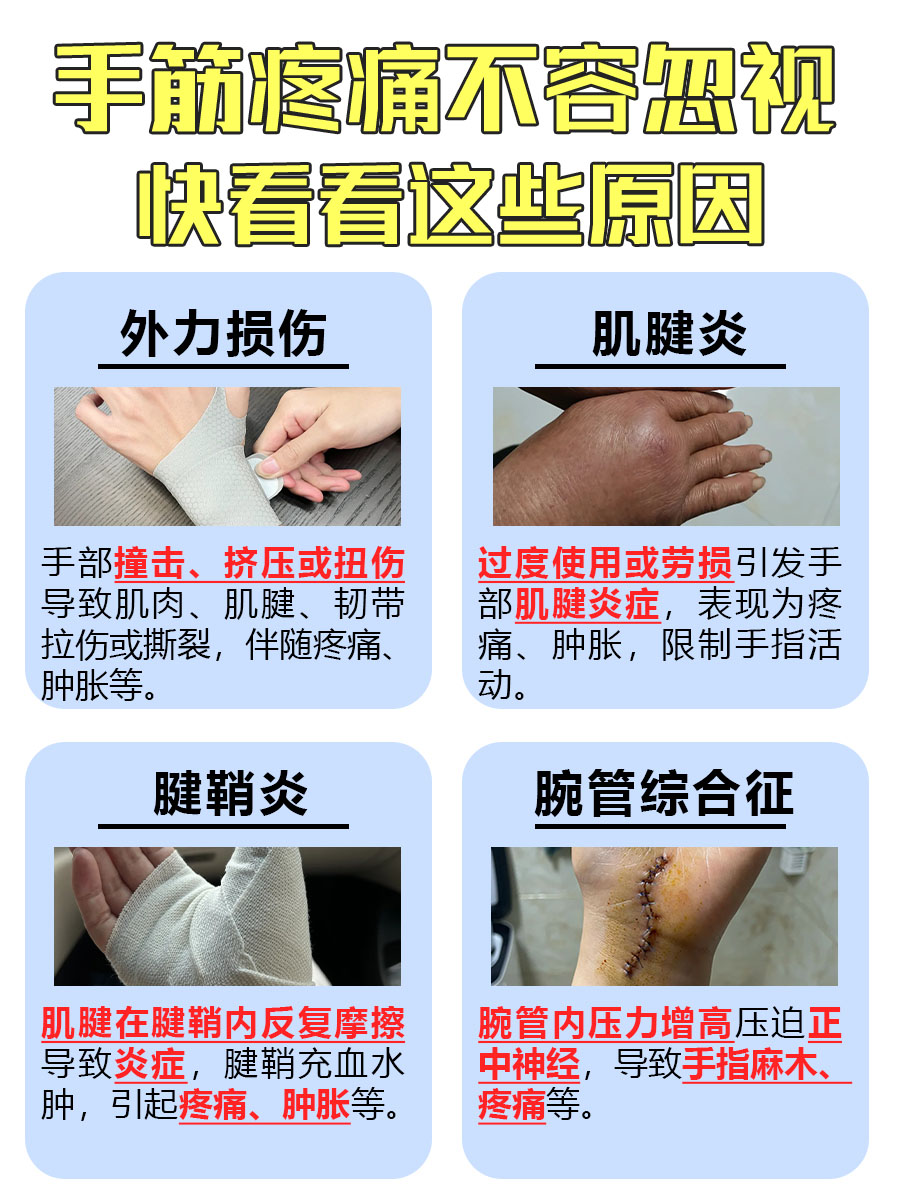 手筋疼痛不容忽视
快看看这些原因

外力损伤

手部撞击、挤压或扭伤导致肌肉、肌腱、韧带拉伤或撕裂，伴随疼痛、肿胀等。

肌腱炎

过度使用或劳损引发手部肌腱炎症，表现为疼痛、肿胀，限制手指活动。

腱鞘炎

肌腱在腱鞘内反复摩擦导致炎症，腱鞘充血水肿，引起疼痛、肿胀等。

腕管综合征

腕管内压力增高压迫正中神经，导致手指麻木、疼痛等。