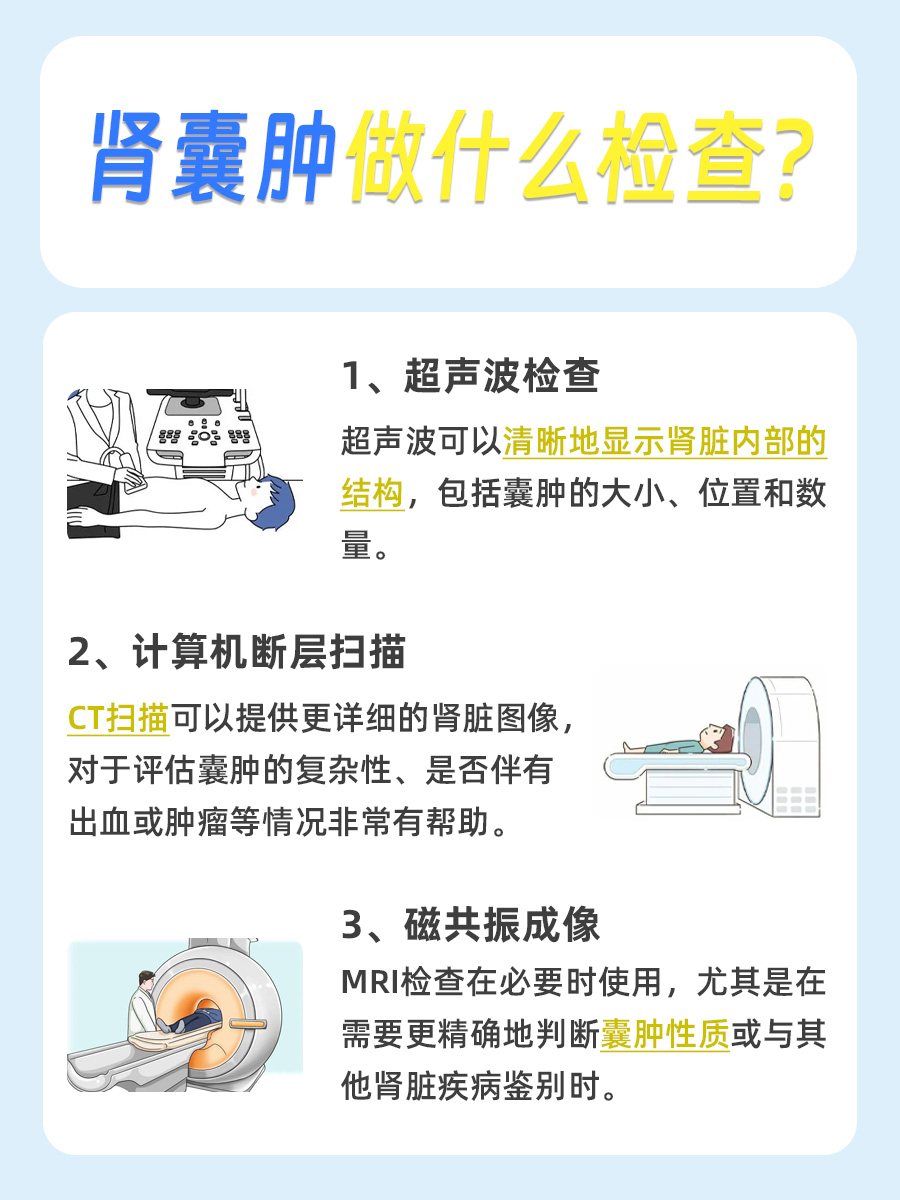 肾囊肿做什么检查？

1、超声波检查

超声波可以清晰地显示肾脏内部的结构，包括囊肿的大小、位置和数量。

2、计算机断层扫描

CT扫描可以提供更详细的肾脏图像，对于评估囊肿的复杂性、是否伴有出血或肿瘤等情况非常有帮助。

3、磁共振成像

MRI检查在必要时使用，尤其是在需要更精确地判断囊肿性质或与其他肾脏疾病鉴别时。