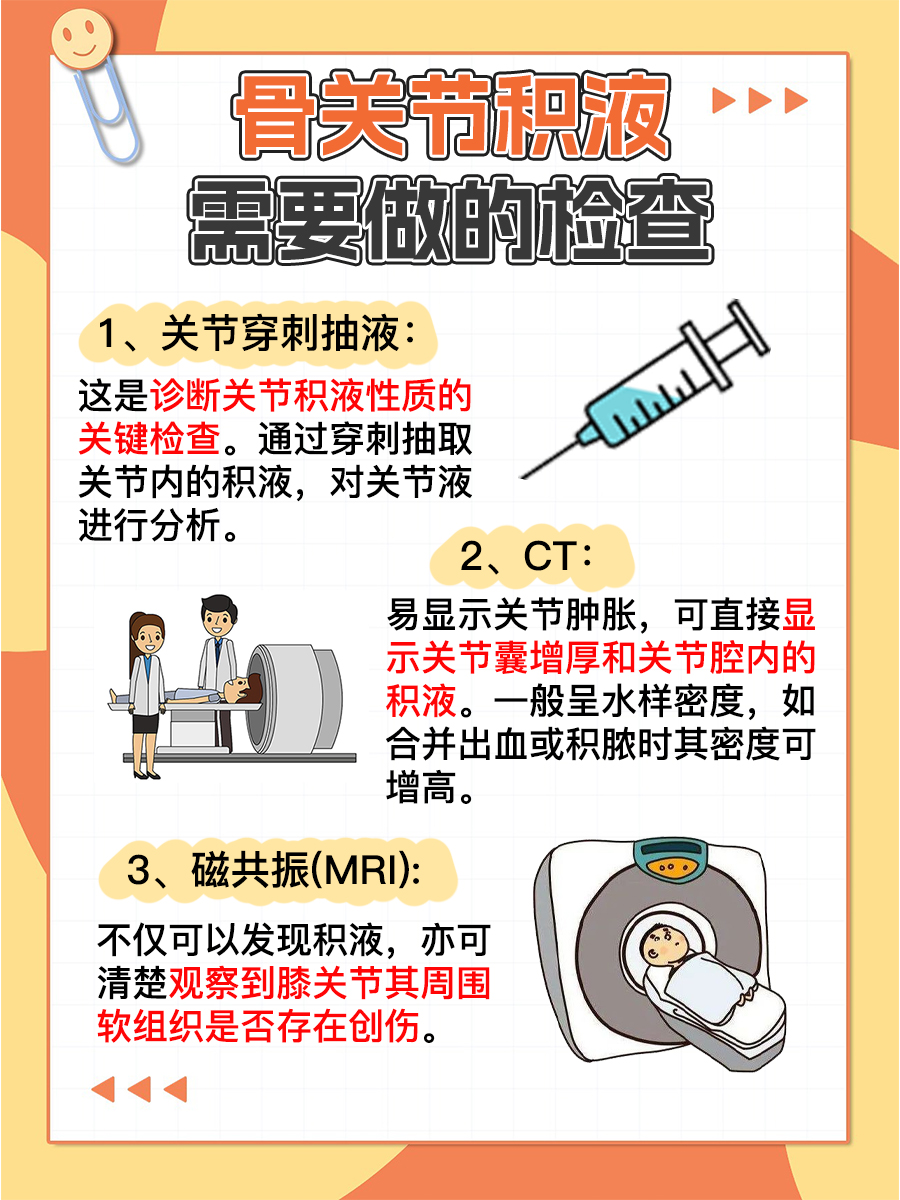 骨关节积液
需要做的检查

1、关节穿刺抽液:

这是诊断关节积液性质的关键检查。通过穿刺抽取关节内的积液，对关节液进行分析。

2、CT:

易显示关节肿胀，可直接显示关节囊增厚和关节腔内的积液。一般呈水样密度，如合并出血或积脓时其密度可增高。

3、磁共振(MRI):

不仅可以发现积液，亦可清楚观察到膝关节其周围软组织是否存在创伤。