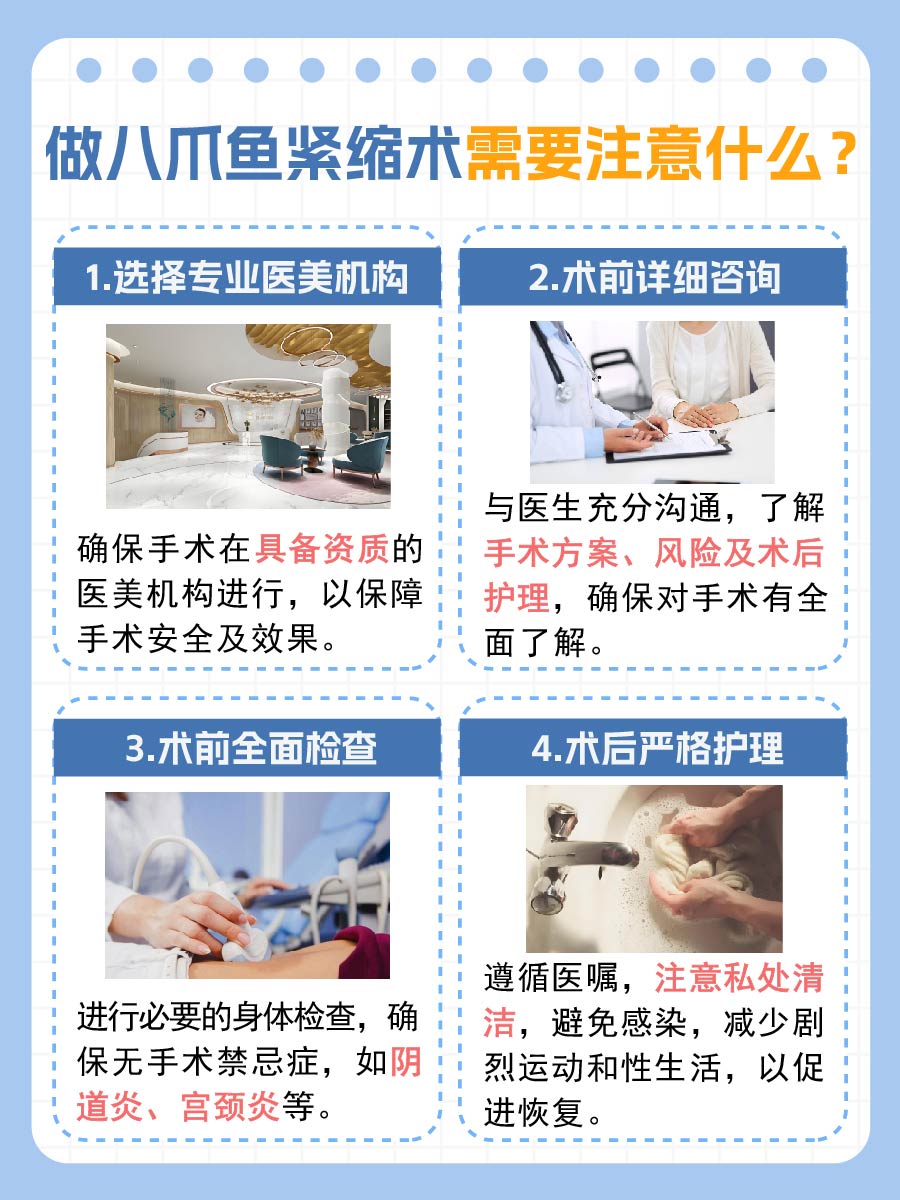 做八爪鱼紧缩术需要注意什么？

1.选择专业医美机构

确保手术在具备资质的医美机构进行，以保障手术安全及效果。

2.术前详细咨询

与医生充分沟通，了解手术方案、风险及术后护理，确保对手术有全面了解。

3.术前全面检查

进行必要的身体检查，确保无手术禁忌症，如阴道炎、宫颈炎等。

4.术后严格护理

遵循医嘱，注意私处清洁，避免感染，减少剧烈运动和性生活，以促进恢复。