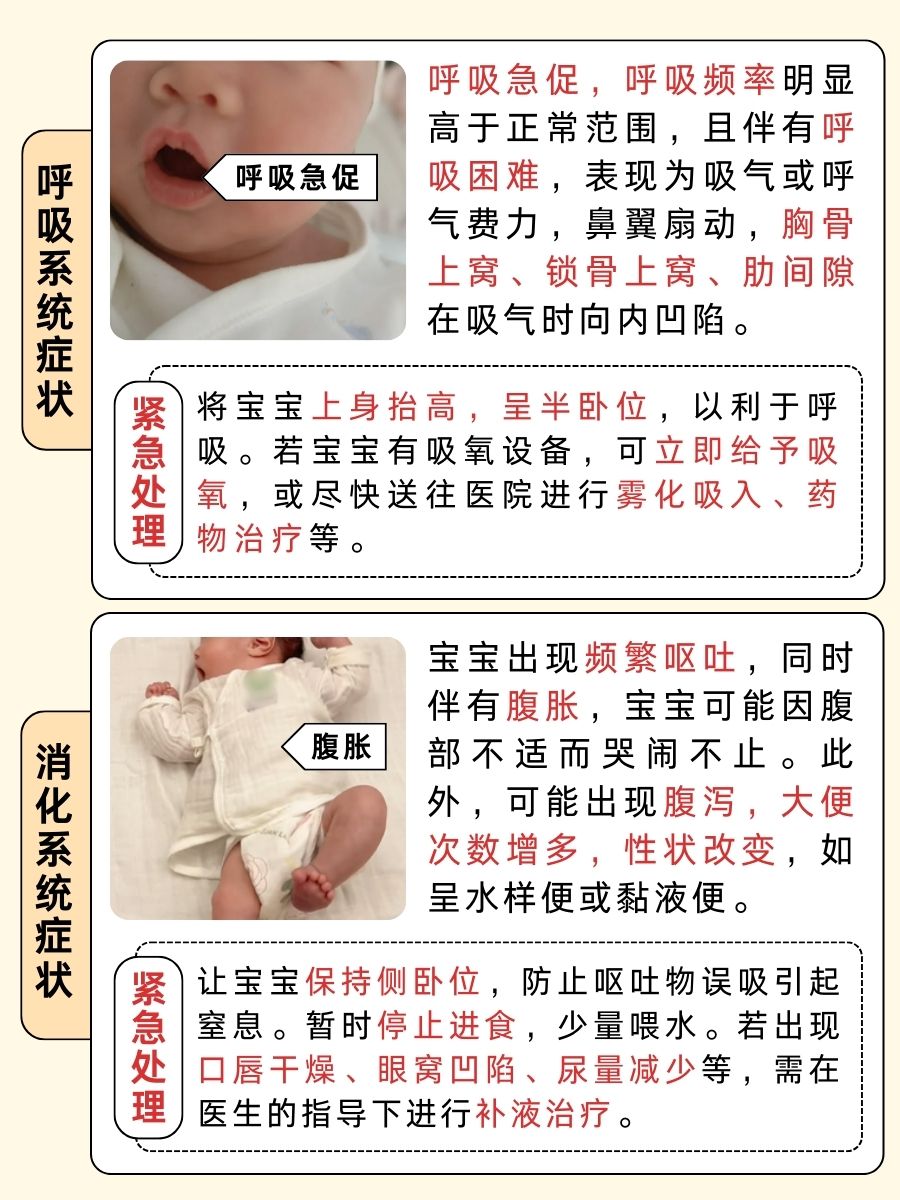 呼吸系统症状

呼吸急促

呼吸急促，呼吸频率明显高于正常范围，且伴有呼吸困难，表现为吸气或呼气费力，鼻翼扇动，胸骨上窝、锁骨上窝、肋间隙在吸气时向内凹陷。

紧急处理

将宝宝上身抬高，呈半卧位，以利于呼吸。若宝宝有吸氧设备，可立即给予吸氧，或尽快送往医院进行雾化吸入、药物治疗等。

消化系统症状

腹胀

宝宝出现频繁呕吐，同时伴有腹胀，宝宝可能因腹部不适而哭闹不止。此外，可能出现腹泻，大便次数增多，性状改变，如呈水样便或黏液便。

紧急处理

让宝宝保持侧卧位，防止呕吐物误吸引起窒息。暂时停止进食，少量喂水。若出现口唇干燥、眼窝凹陷、尿量减少等，需在医生的指导下进行补液治疗。