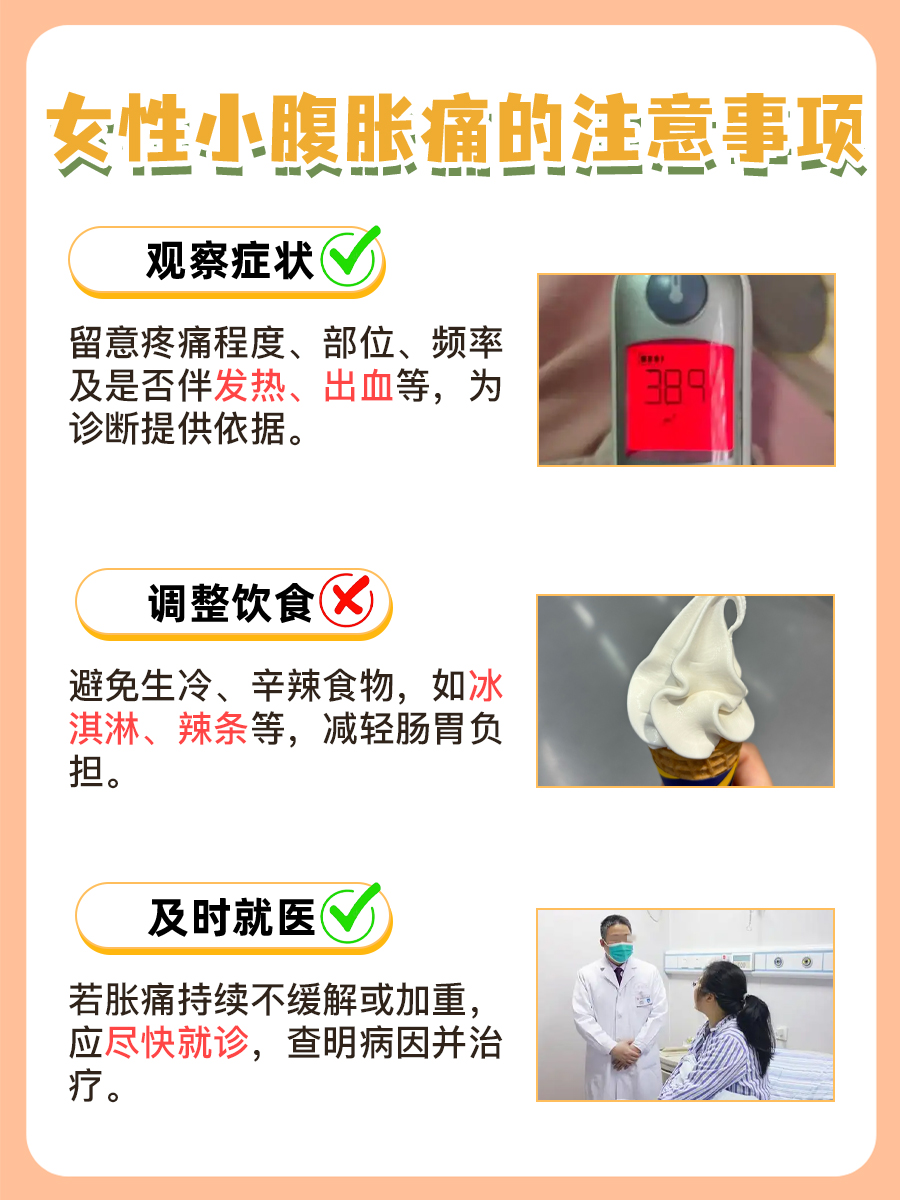 女性小腹胀痛的注意事项

观察症状

留意疼痛程度、部位、频率及是否伴发热、出血等，为诊断提供依据。

38.9

调整饮食

避免生冷、辛辣食物，如冰淇淋、辣条等，减轻肠胃负担。

及时就医

若胀痛持续不缓解或加重，应尽快就诊，查明病因并治疗。