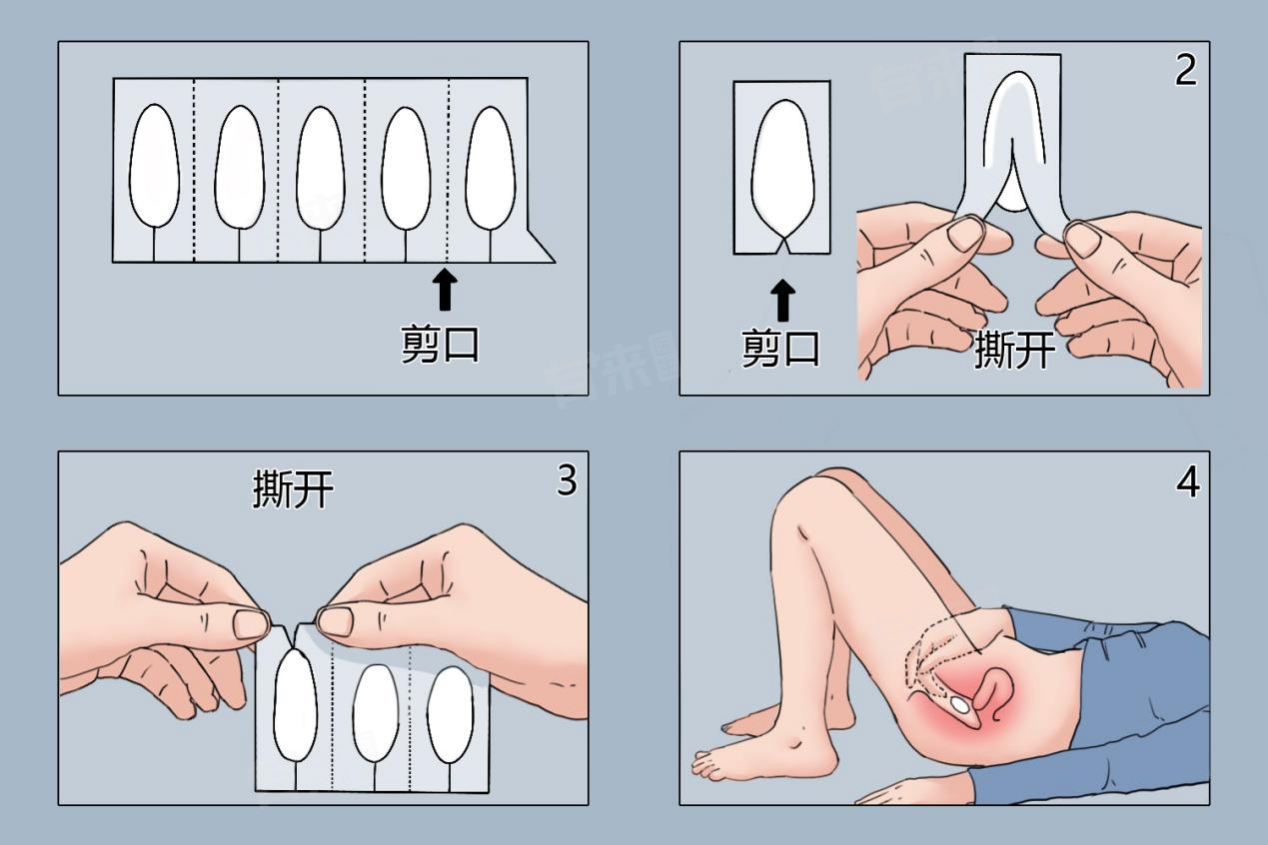 剪口

2

剪口

撕开

撕开

3

4