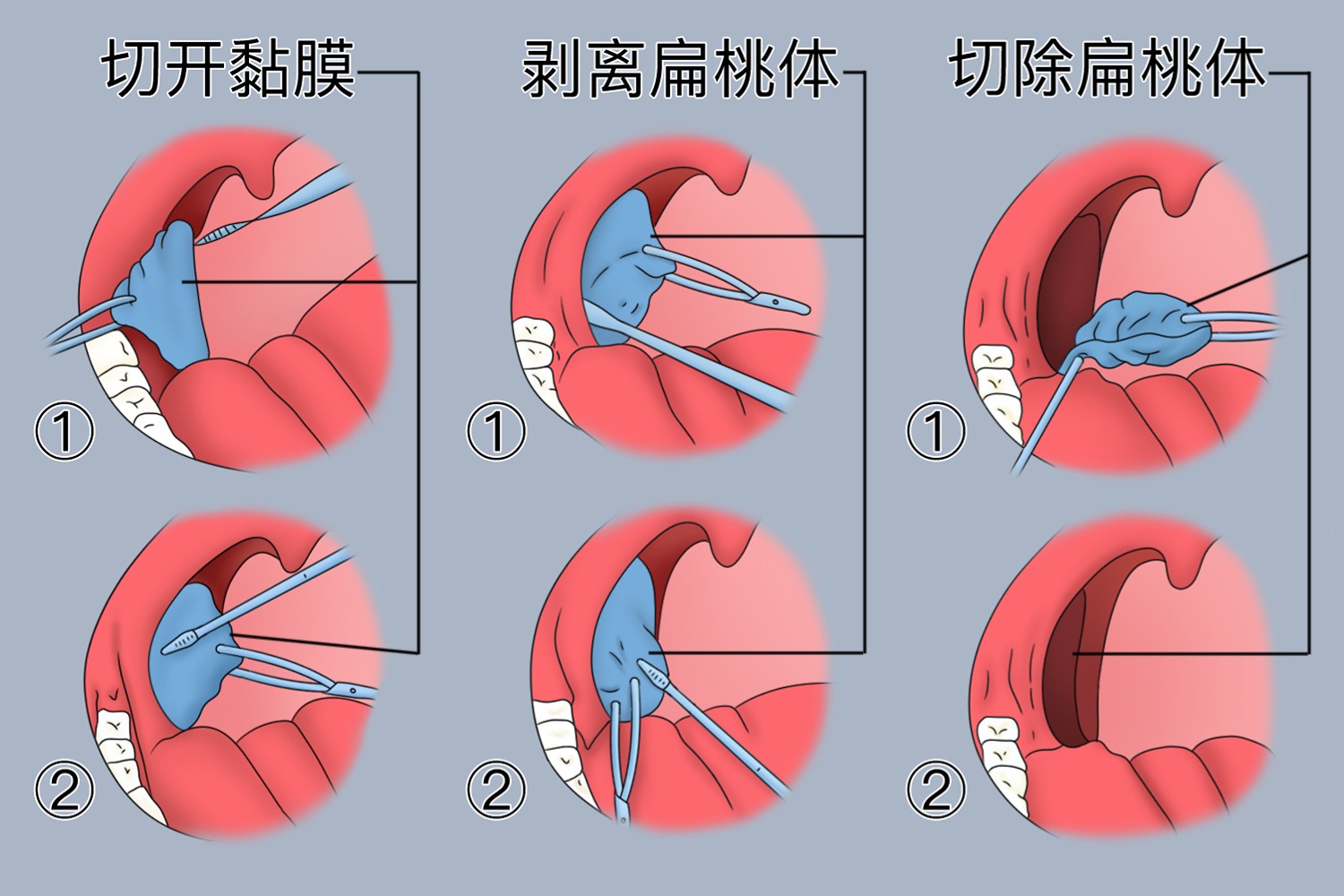 切开黏膜

①

②

剥离扁桃体

①

②

切除扁桃体

①

②