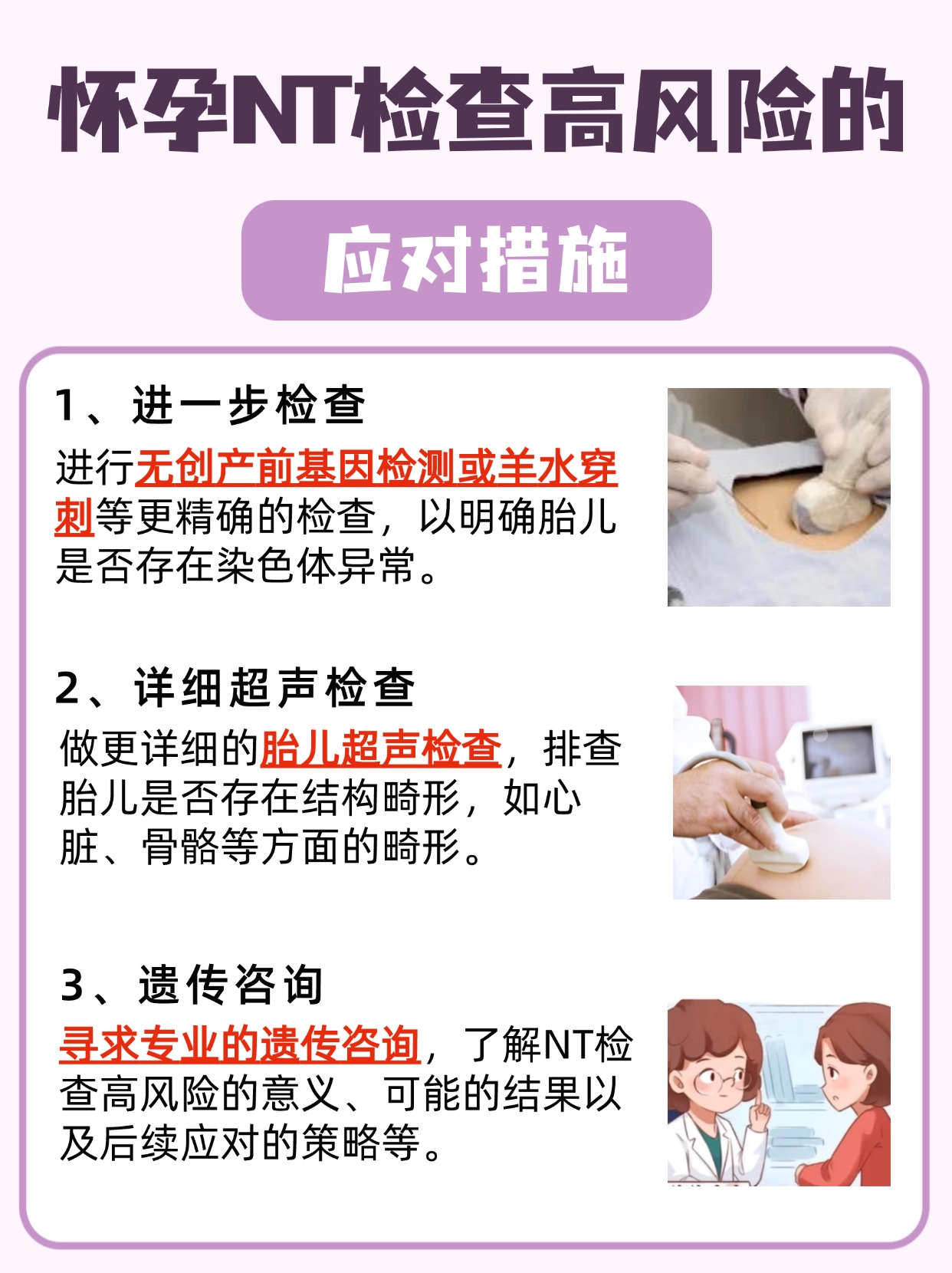 怀孕NT检查高风险的

应对措施

1、进一步检查

进行无创产前基因检测或羊水穿刺等更精确的检查，以明确胎儿是否存在染色体异常。

2、详细超声检查

做更详细的胎儿超声检查，排查胎儿是否存在结构畸形，如心脏、骨骼等方面的畸形。

3、遗传咨询

寻求专业的遗传咨询，了解NT检查高风险的意义、可能的结果以及后续应对的策略等。