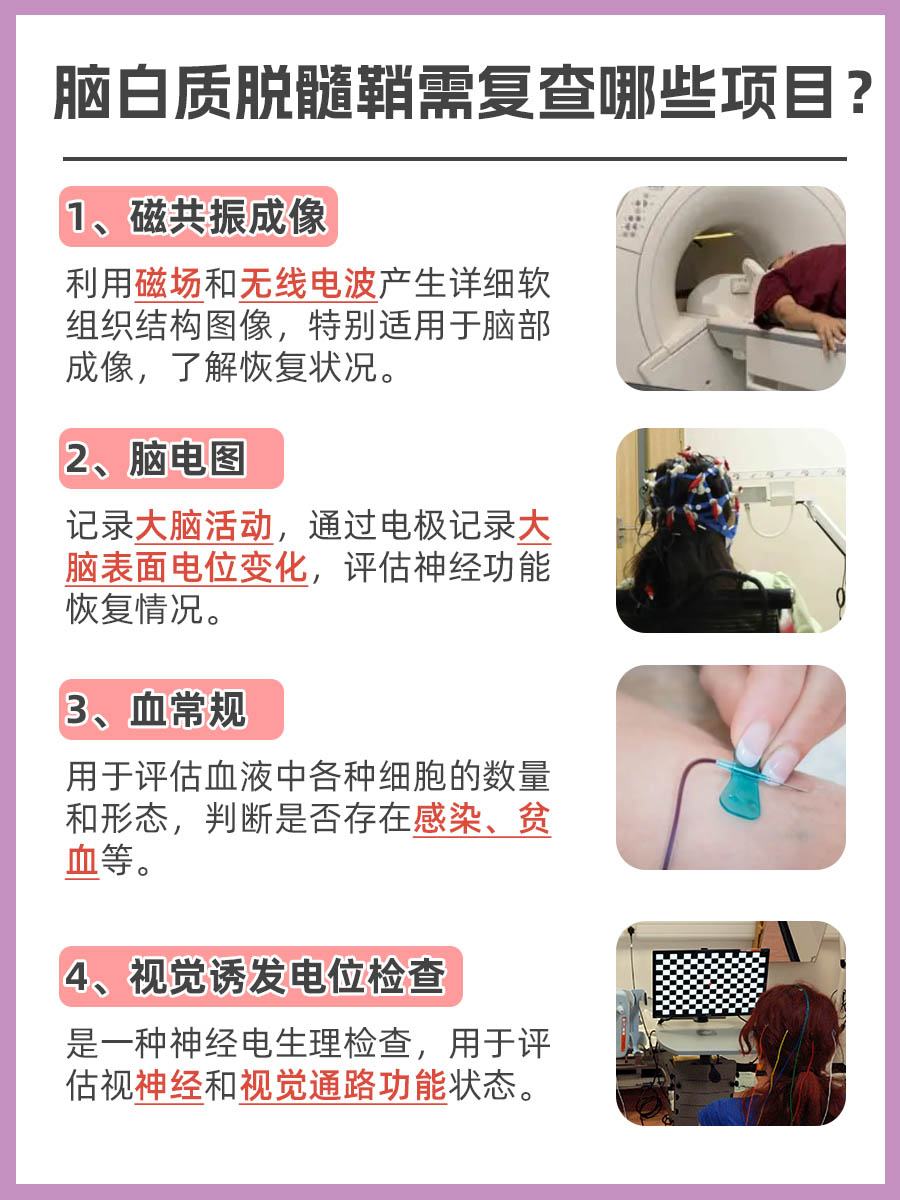 脑白质脱髓鞘需复查哪些项目？

1、磁共振成像

利用磁场和无线电波产生详细软组织结构图像，特别适用于脑部成像，了解恢复状况。

2、脑电图

记录大脑活动，通过电极记录大脑表面电位变化，评估神经功能恢复情况。

3、血常规

用于评估血液中各种细胞的数量和形态，判断是否存在感染、贫血等。

4、视觉诱发电位检查

是一种神经电生理检查，用于评估视神经和视觉通路功能状态。