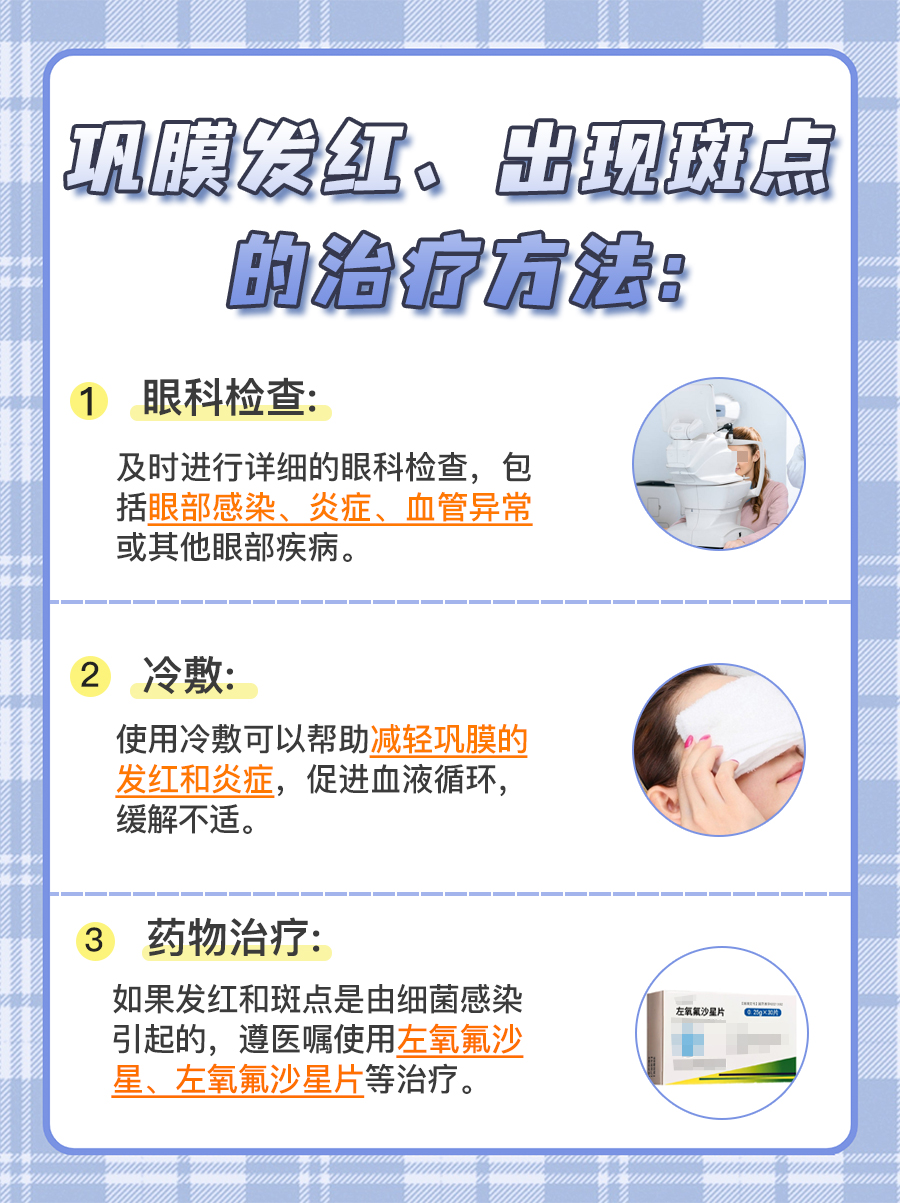 巩膜发红、出现斑点的治疗方法:

1 眼科检查:

及时进行详细的眼科检查，包括眼部感染、炎症、血管异常或其他眼部疾病。

2 冷敷:

使用冷敷可以帮助减轻巩膜的发红和炎症，促进血液循环，缓解不适。

3 药物治疗:

如果发红和斑点是由细菌感染引起的，遵医嘱使用左氧氟沙星、左氧氟沙星片等治疗。

左氧氟沙星片

0.25g×30片