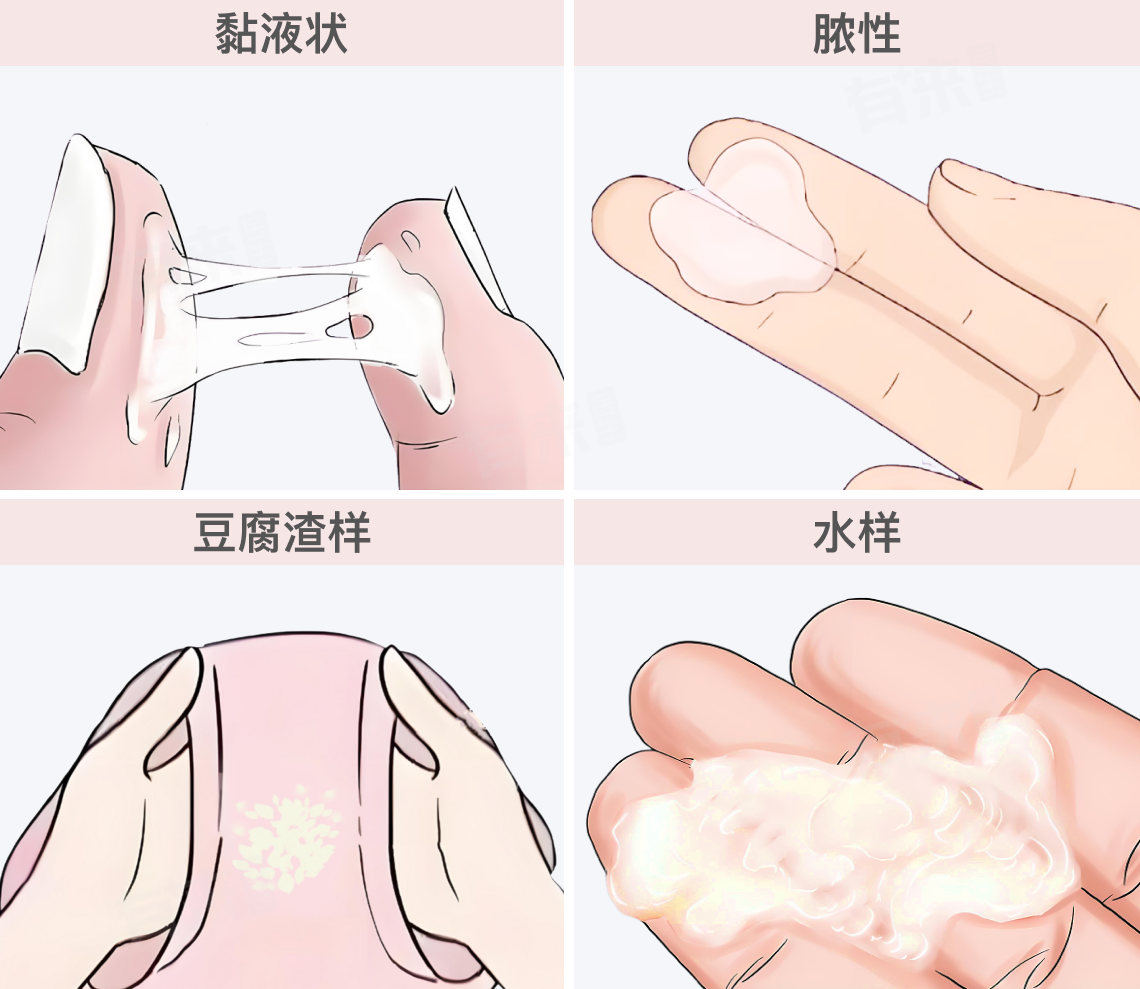 黏液状

脓性

豆腐渣样

水样