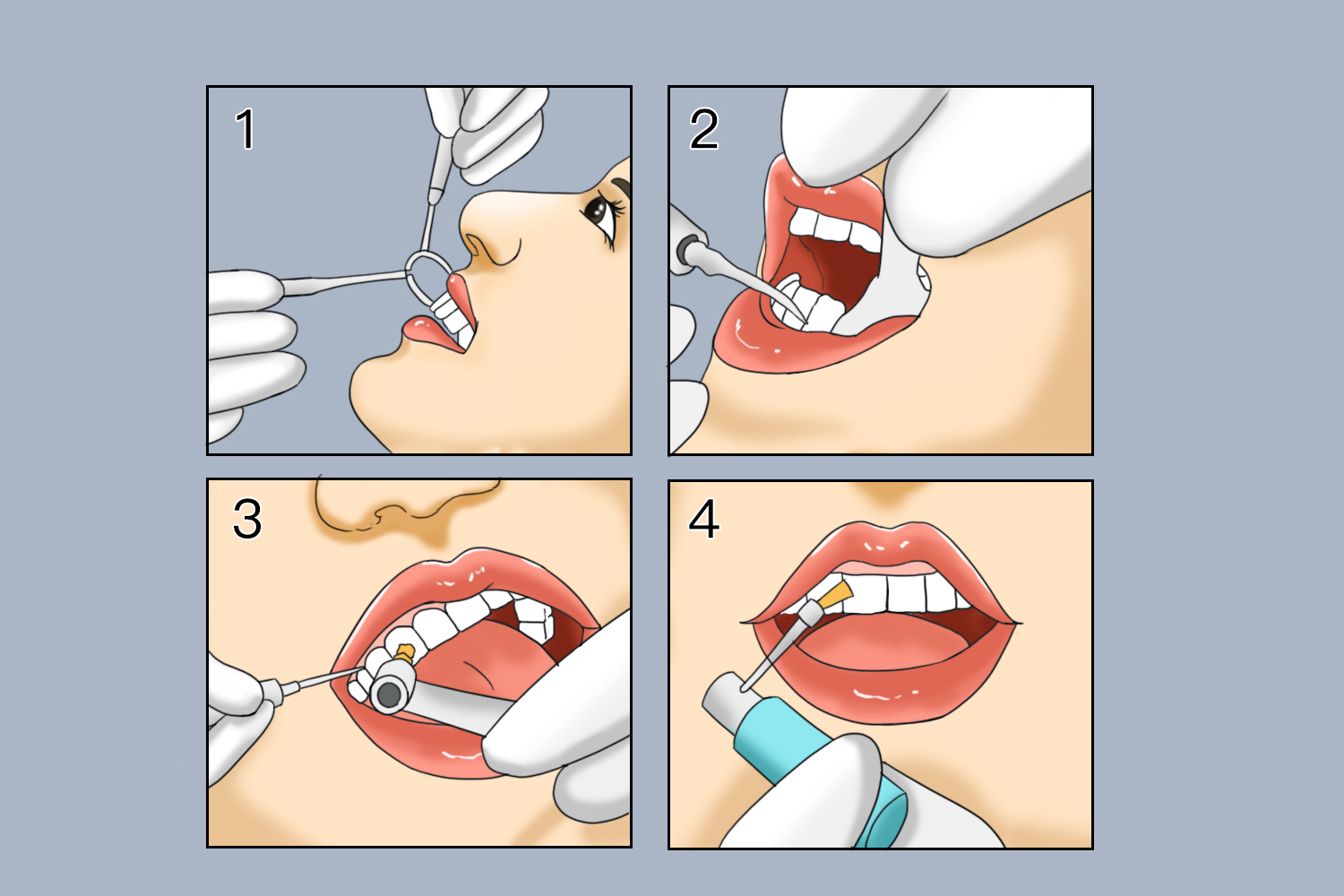 1

2

3

4