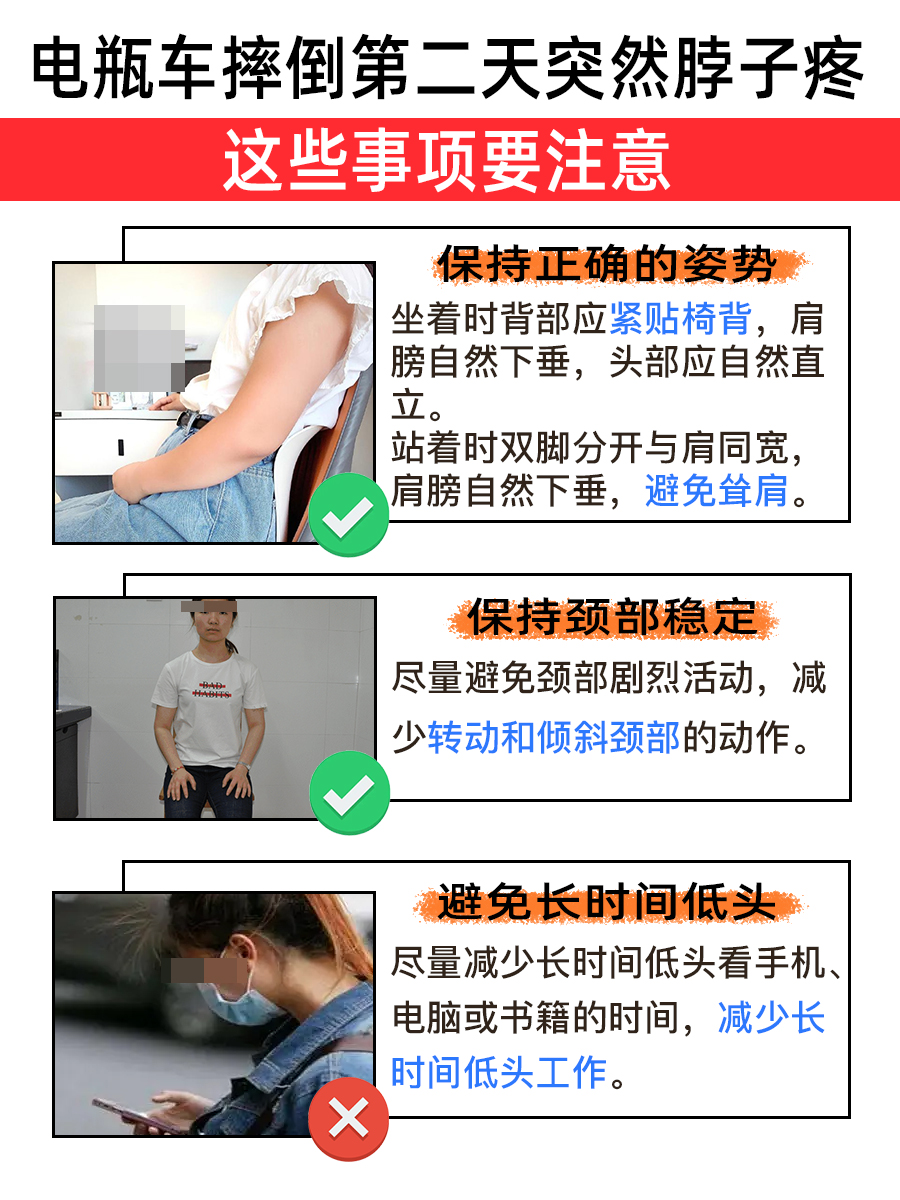 电瓶车摔倒第二天突然脖子疼

这些事项要注意

保持正确的姿势

坐着时背部应紧贴椅背，肩膀自然下垂，头部应自然直立。
站着时双脚分开与肩同宽，肩膀自然下垂，避免耸肩。

保持颈部稳定

BAD HABITS

尽量避免颈部剧烈活动，减少转动和倾斜颈部的动作。

避免长时间低头

尽量减少长时间低头看手机、电脑或书籍的时间，减少长时间低头工作。