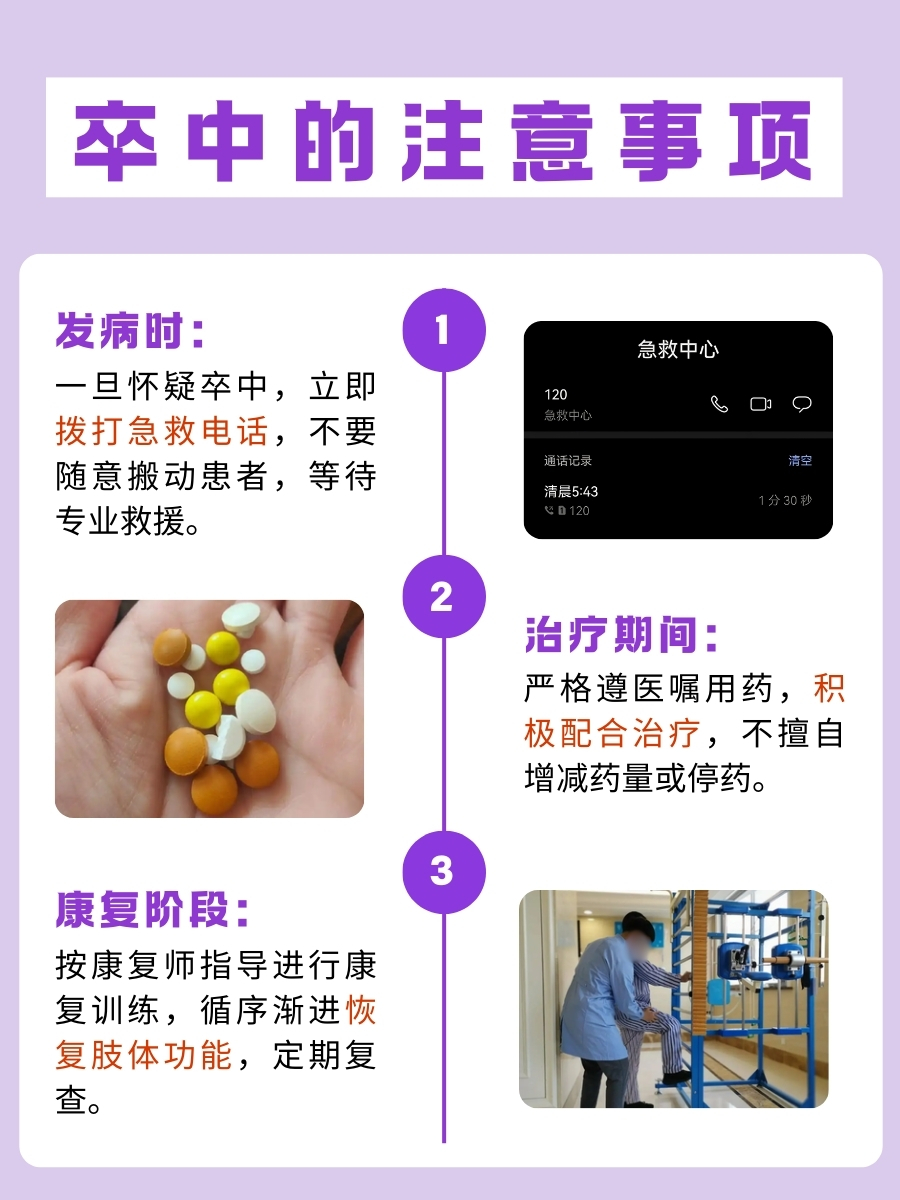 卒中的注意事项

发病时：
一旦怀疑卒中，立即拨打急救电话，不要随意搬动患者，等待专业救援。

1

急救中心
120
急救中心
通话记录
清空
清晨5:43
120
1 分 30 秒

2

治疗期间：
严格遵医嘱用药，积极配合治疗，不擅自增减药量或停药。

3

康复阶段：
按康复师指导进行康复训练，循序渐进恢复肢体功能，定期复查。