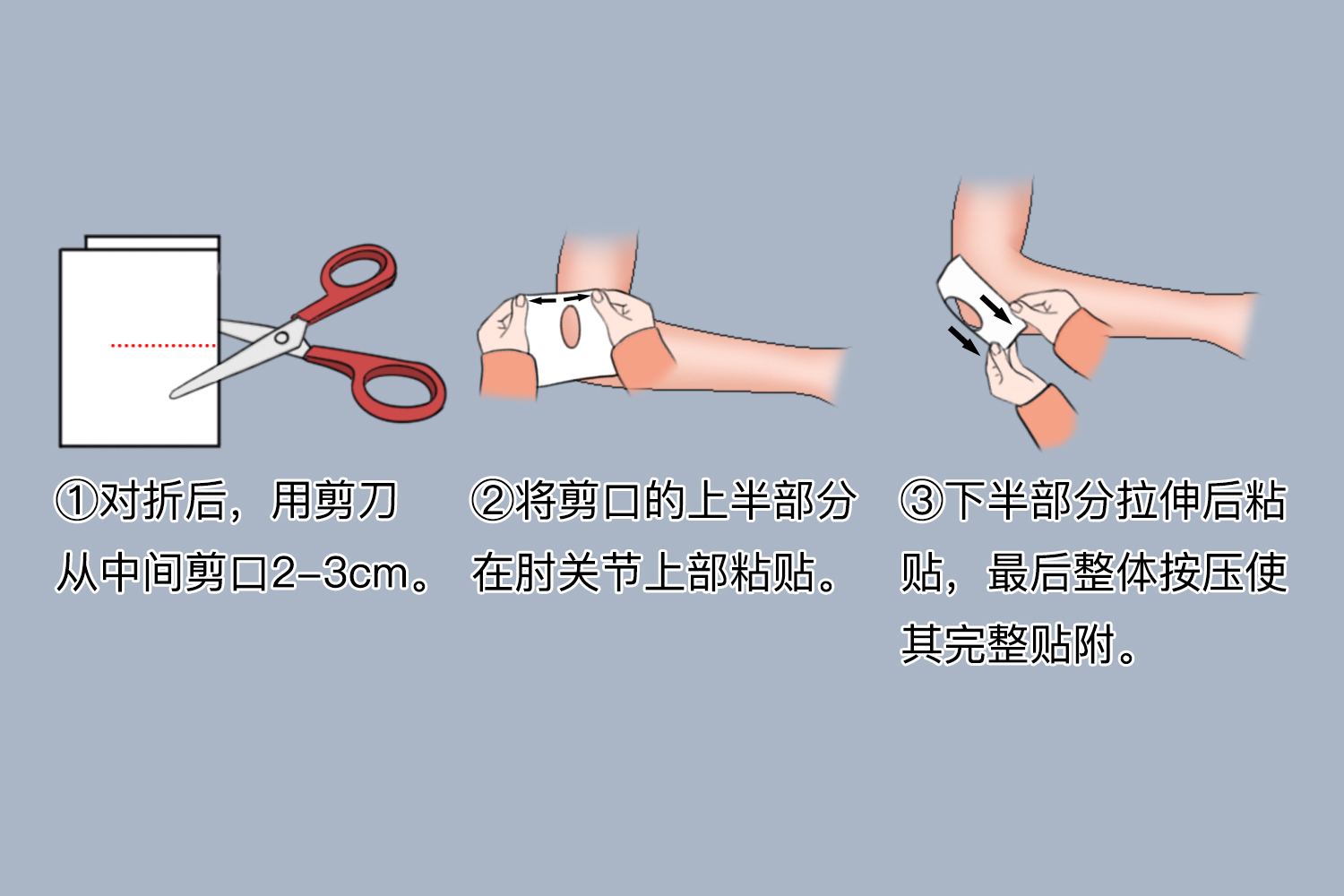 ①对折后，用剪刀从中间剪口2–3cm。

②将剪口的上半部分在肘关节上部粘贴。

③下半部分拉伸后粘贴，最后整体按压使其完整贴附。