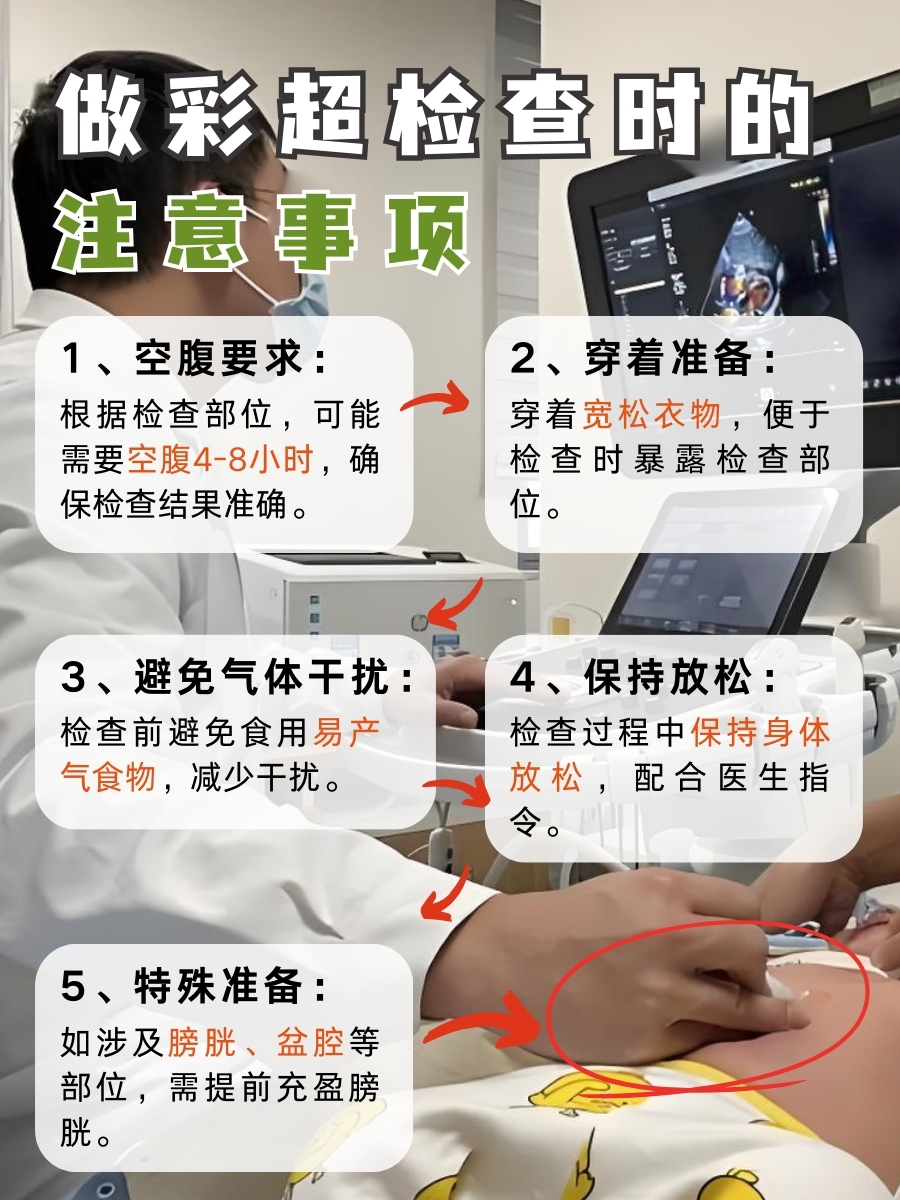 做彩超检查时的
注意事项

1、空腹要求：
根据检查部位，可能需要空腹4-8小时，确保检查结果准确。

2、穿着准备：
穿着宽松衣物，便于检查时暴露检查部位。

3、避免气体干扰：
检查前避免食用易产气食物，减少干扰。

4、保持放松：
检查过程中保持身体放松，配合医生指令。

5、特殊准备：
如涉及膀胱、盆腔等部位，需提前充盈膀胱。