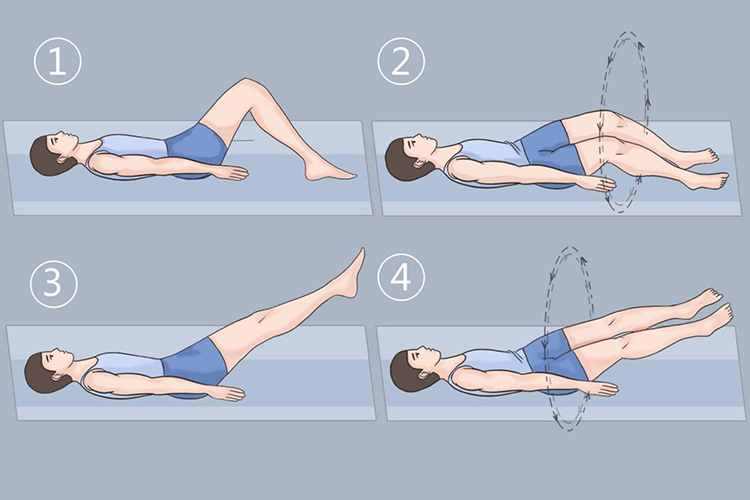 ①
②
③
④