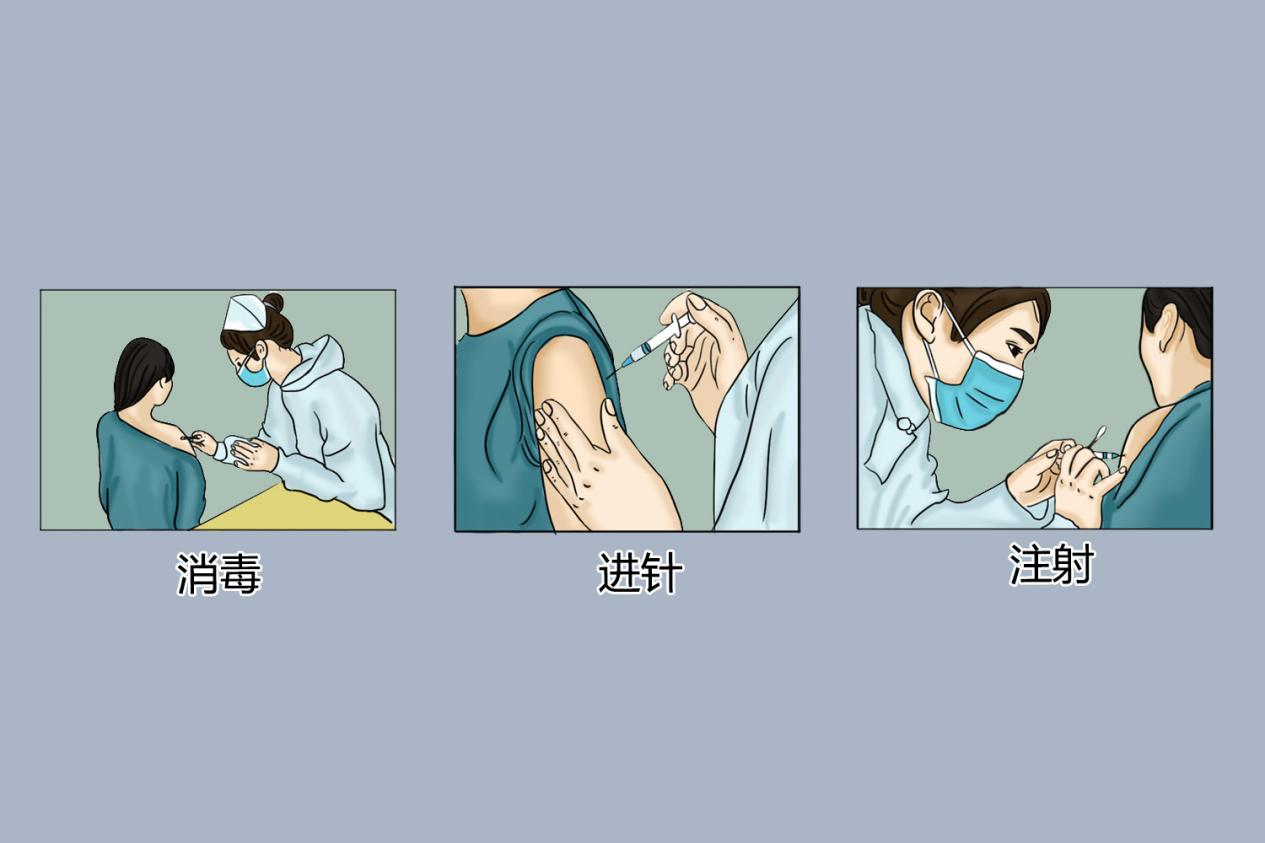 消毒

进针

注射