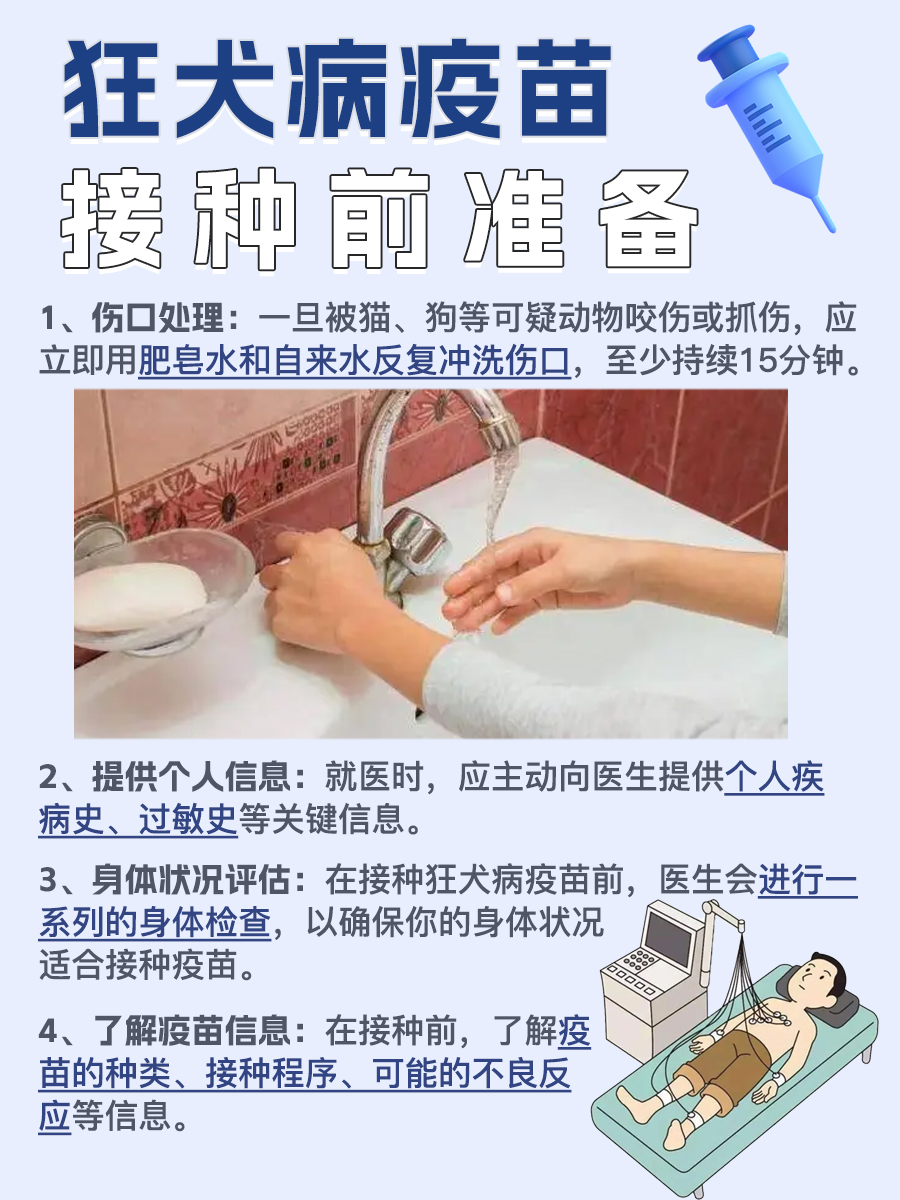 狂犬病疫苗

接种前准备

1、伤口处理：一旦被猫、狗等可疑动物咬伤或抓伤，应立即用肥皂水和自来水反复冲洗伤口，至少持续15分钟。

2、提供个人信息：就医时，应主动向医生提供个人疾病史、过敏史等关键信息。

3、身体状况评估：在接种狂犬病疫苗前，医生会进行一系列的身体检查，以确保你的身体状况适合接种疫苗。

4、了解疫苗信息：在接种前，了解疫苗的种类、接种程序、可能的不良反应等信息。