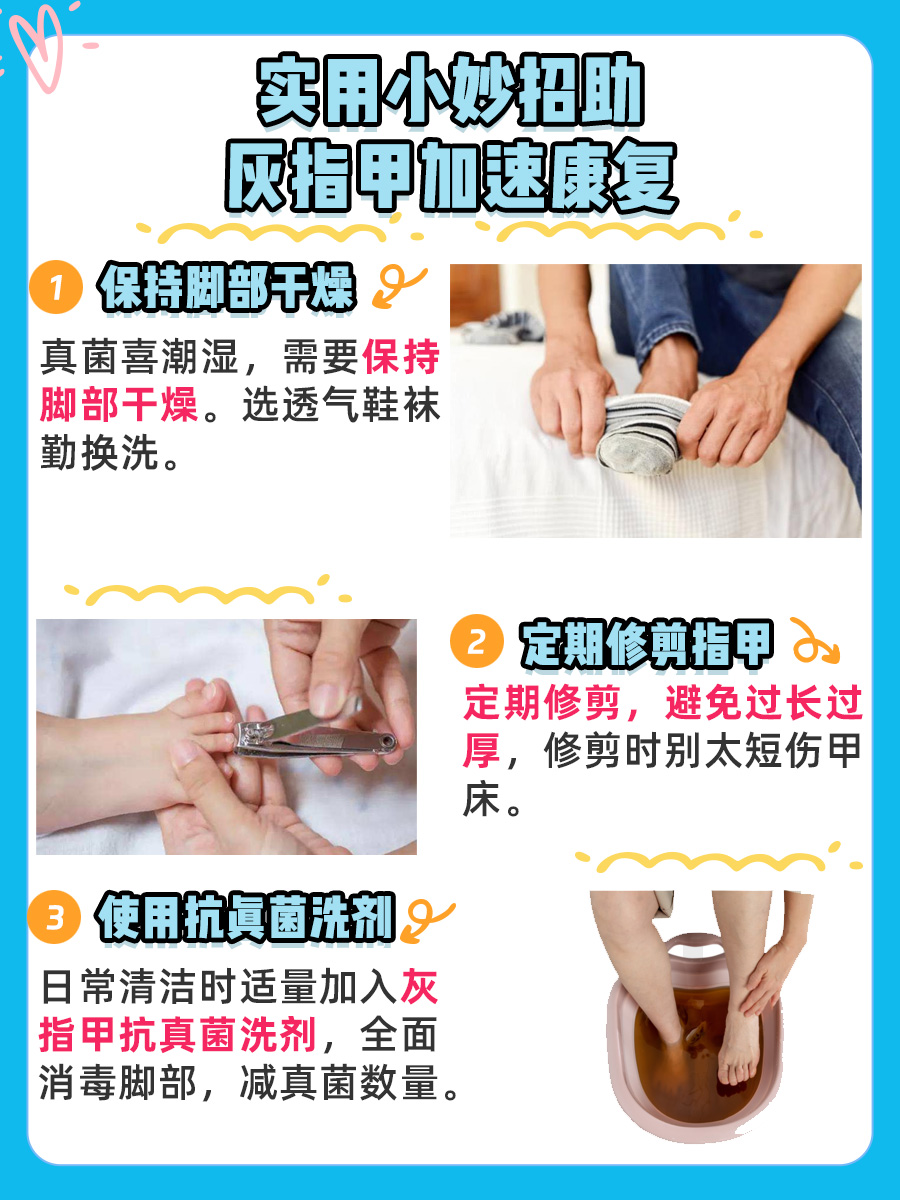 实用小妙招助
灰指甲加速康复

1 保持脚部干燥

真菌喜潮湿，需要保持脚部干燥。选透气鞋袜勤换洗。

2 定期修剪指甲

定期修剪，避免过长过厚，修剪时别太短伤甲床。

3 使用抗真菌洗剂

日常清洁时适量加入灰指甲抗真菌洗剂，全面消毒脚部，减真菌数量。