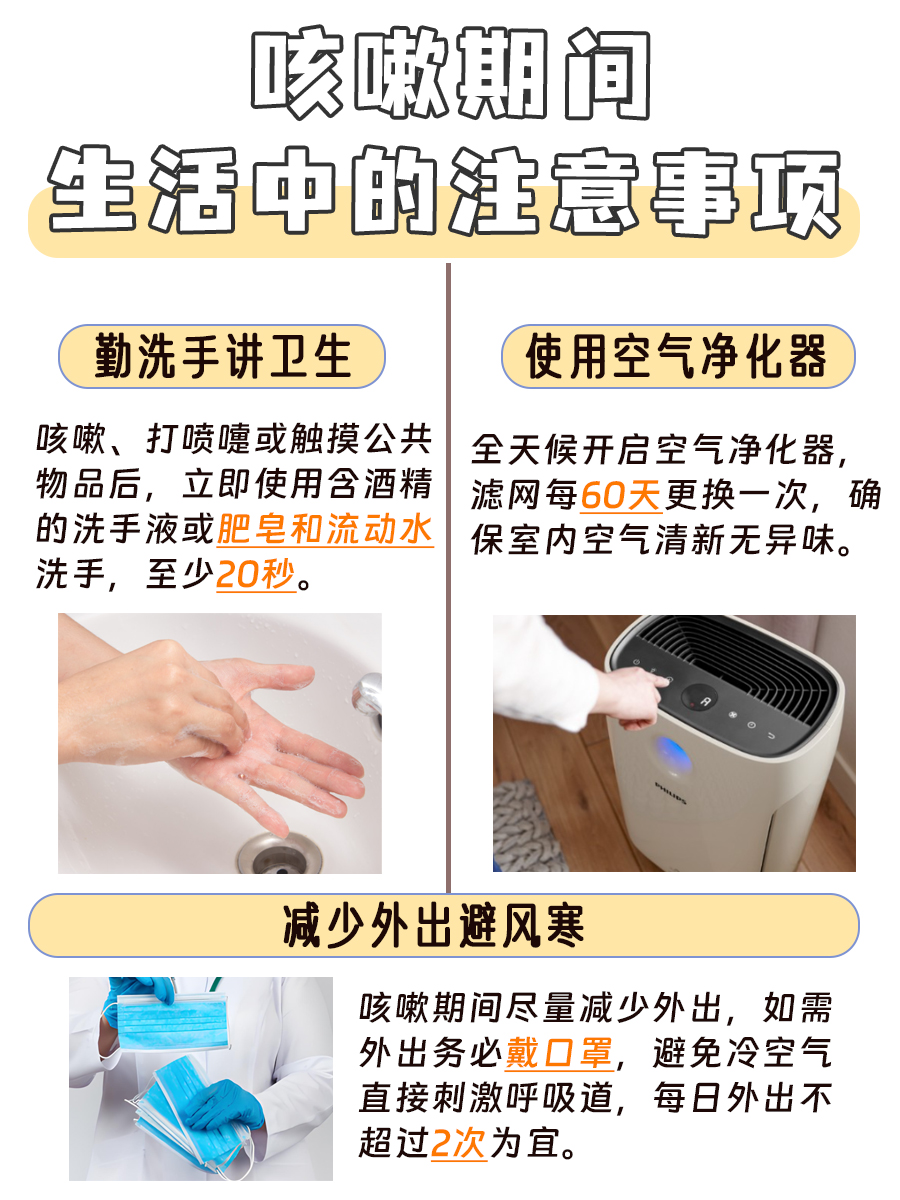 咳嗽期间
生活中的注意事项

勤洗手讲卫生

咳嗽、打喷嚏或触摸公共物品后，立即使用含酒精的洗手液或肥皂和流动水洗手，至少20秒。

使用空气净化器

全天候开启空气净化器，滤网每60天更换一次，确保室内空气清新无异味。

PHILIPS

减少外出避风寒

咳嗽期间尽量减少外出，如需外出务必戴口罩，避免冷空气直接刺激呼吸道，每日外出不超过2次为宜。