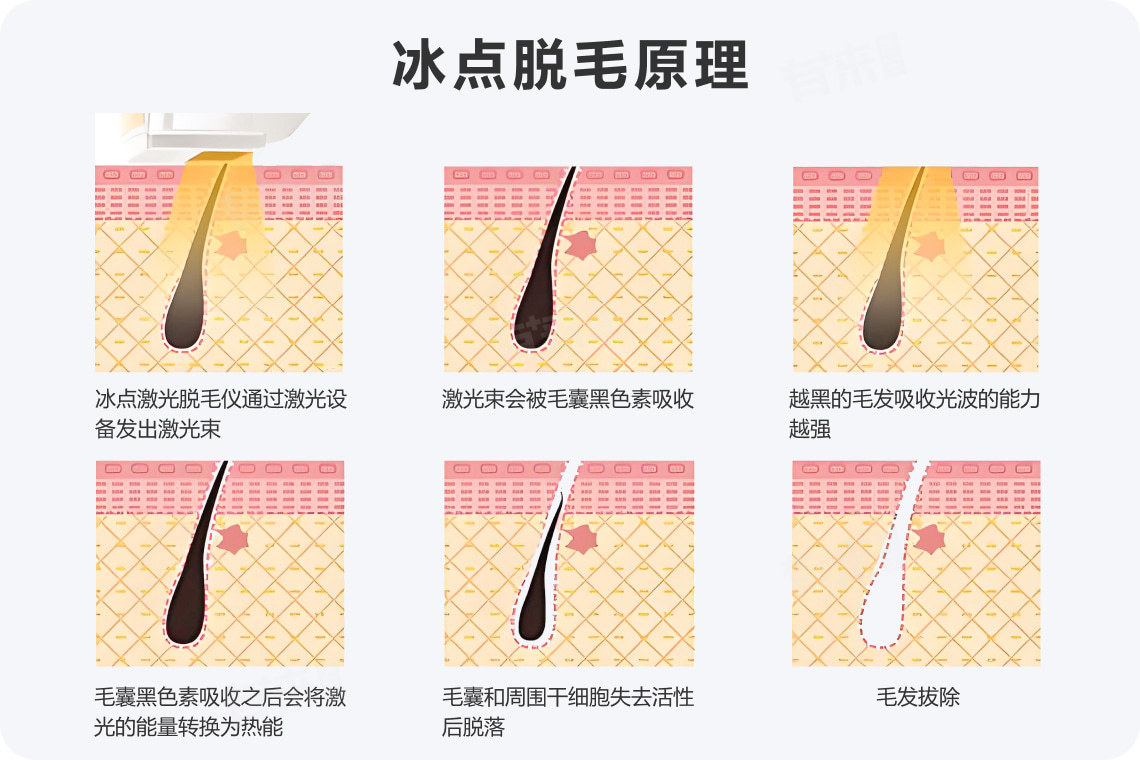 冰点脱毛原理

冰点激光脱毛仪通过激光设备发出激光束

激光束会被毛囊黑色素吸收

越黑的毛发吸收光波的能力越强

毛囊黑色素吸收之后会将激光的能量转换为热能

毛囊和周围干细胞失去活性后脱落

毛发拔除