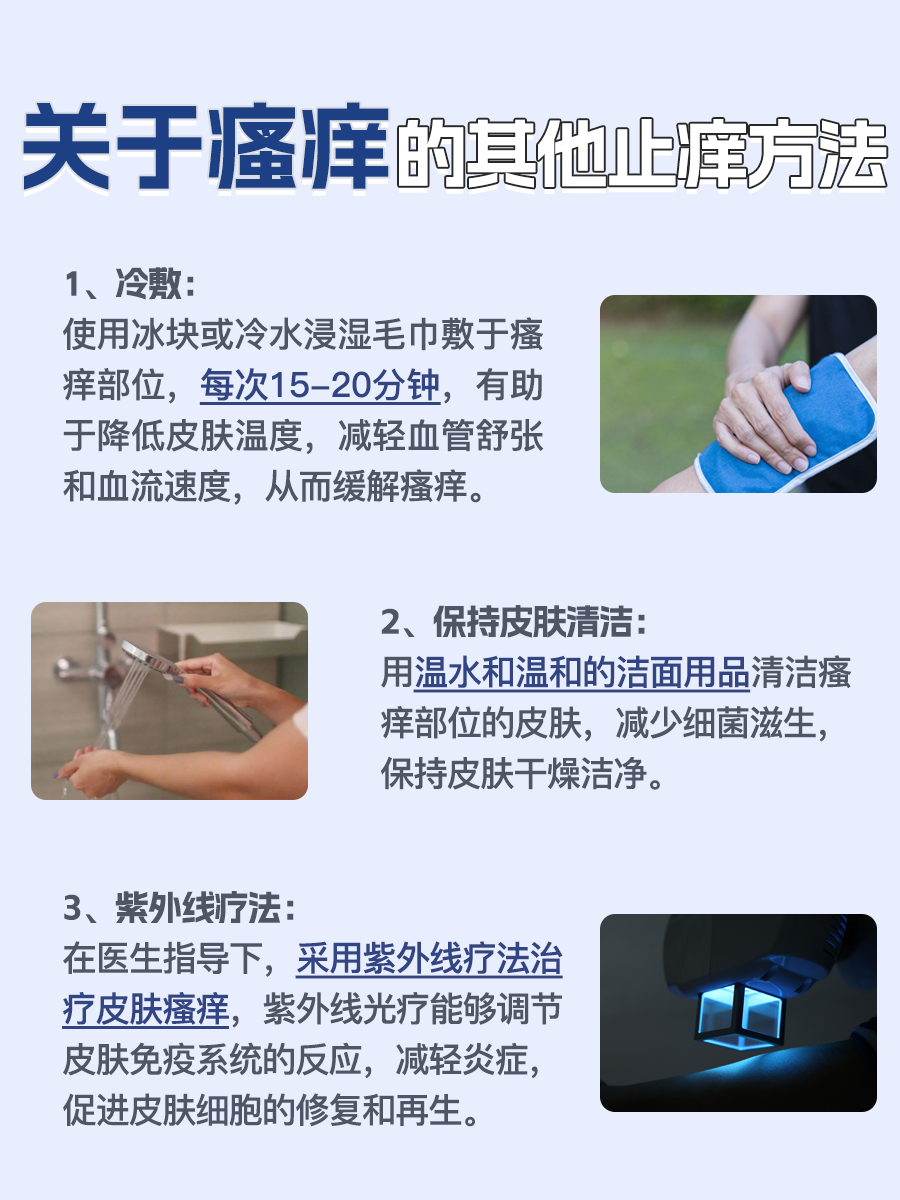 关于瘙痒的其他止痒方法

1、冷敷：
使用冰块或冷水浸湿毛巾敷于瘙痒部位，每次15-20分钟，有助于降低皮肤温度，减轻血管舒张和血流速度，从而缓解瘙痒。

2、保持皮肤清洁：
用温水和温和的洁面用品清洁瘙痒部位的皮肤，减少细菌滋生，保持皮肤干燥洁净。

3、紫外线疗法：
在医生指导下，采用紫外线疗法治疗皮肤瘙痒，紫外线光疗能够调节皮肤免疫系统的反应，减轻炎症，促进皮肤细胞的修复和再生。