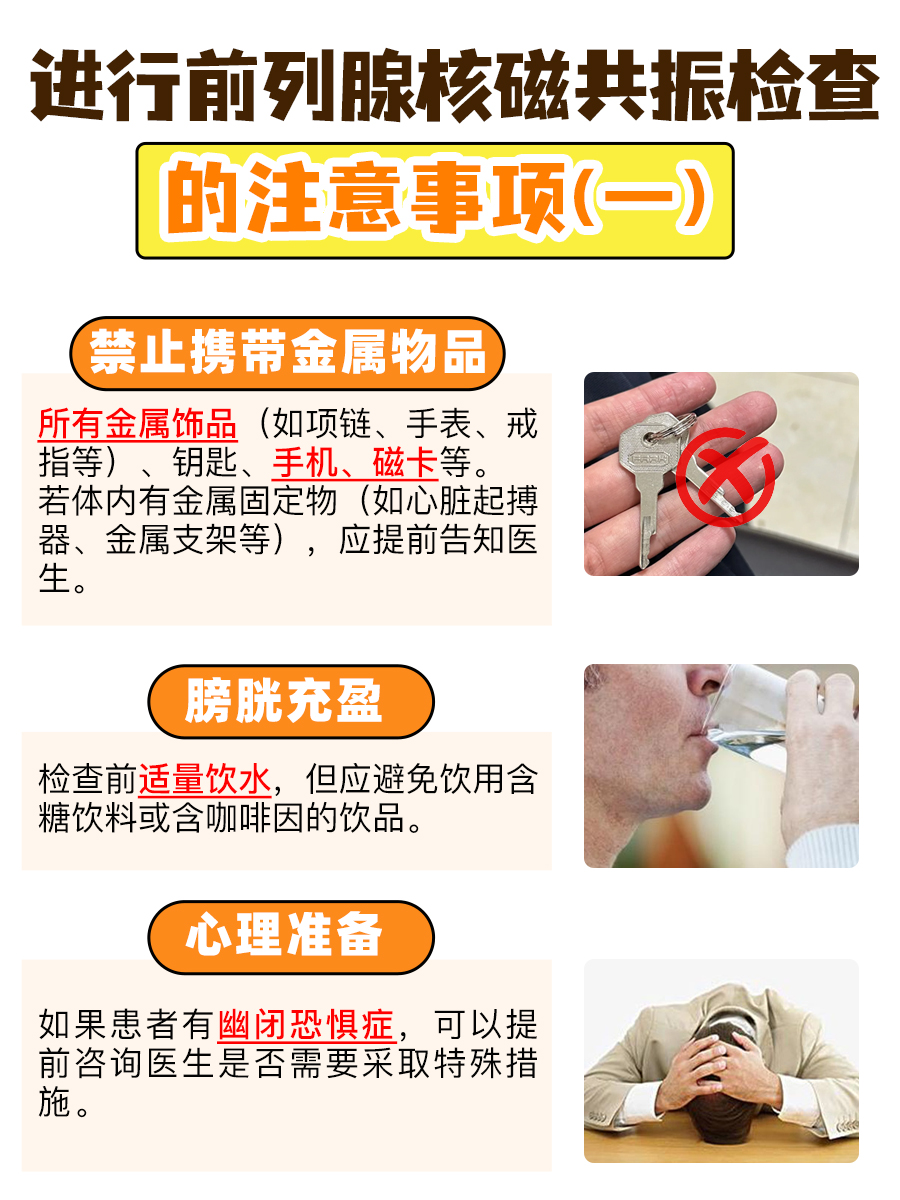 进行前列腺核磁共振检查

的注意事项(一)

禁止携带金属物品

所有金属饰品（如项链、手表、戒指等）、钥匙、手机、磁卡等。若体内有金属固定物（如心脏起搏器、金属支架等），应提前告知医生。

膀胱充盈

检查前适量饮水，但应避免饮用含糖饮料或含咖啡因的饮品。

心理准备

如果患者有幽闭恐惧症，可以提前咨询医生是否需要采取特殊措施。