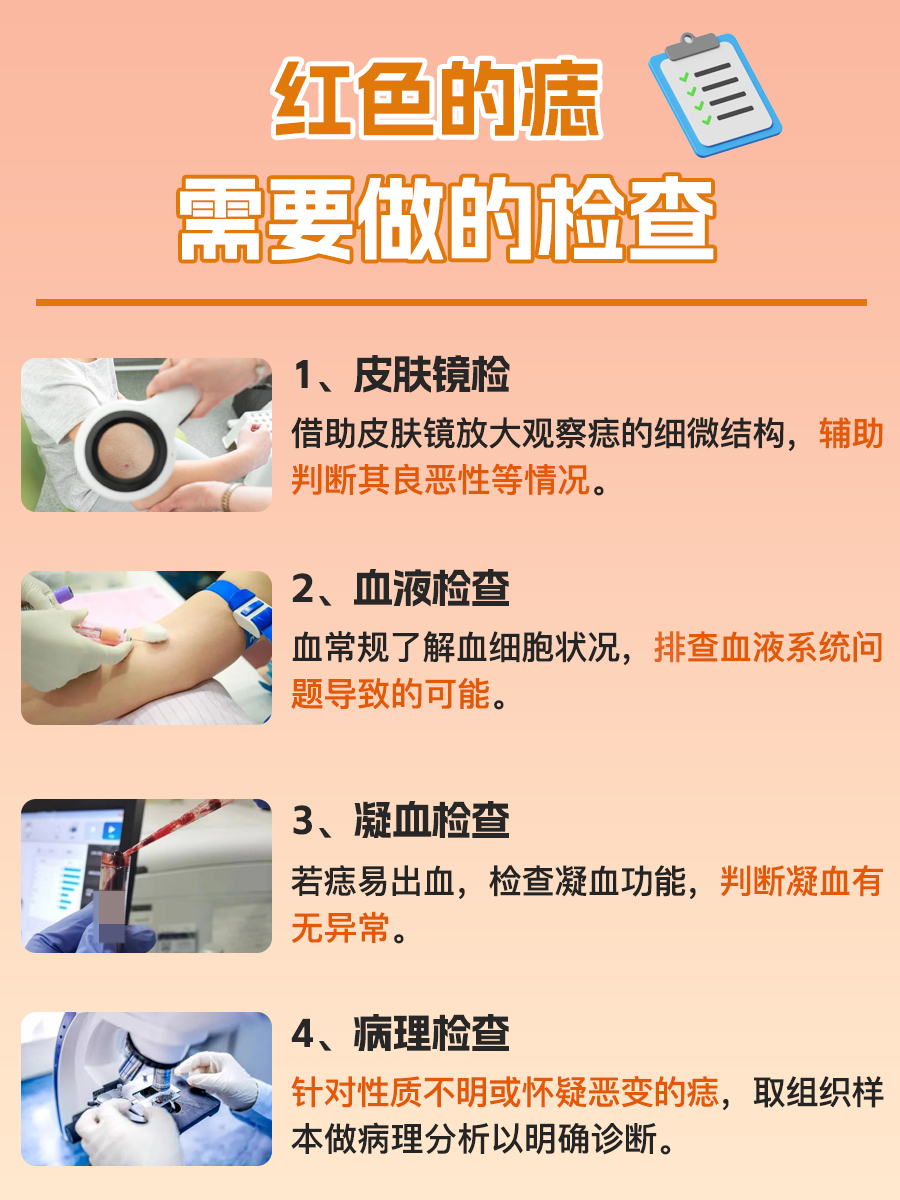 红色的痣
需要做的检查

1、皮肤镜检
借助皮肤镜放大观察痣的细微结构，辅助判断其良恶性等情况。

2、血液检查
血常规了解血细胞状况，排查血液系统问题导致的可能。

3、凝血检查
若痣易出血，检查凝血功能，判断凝血有无异常。

4、病理检查
针对性质不明或怀疑恶变的痣，取组织样本做病理分析以明确诊断。