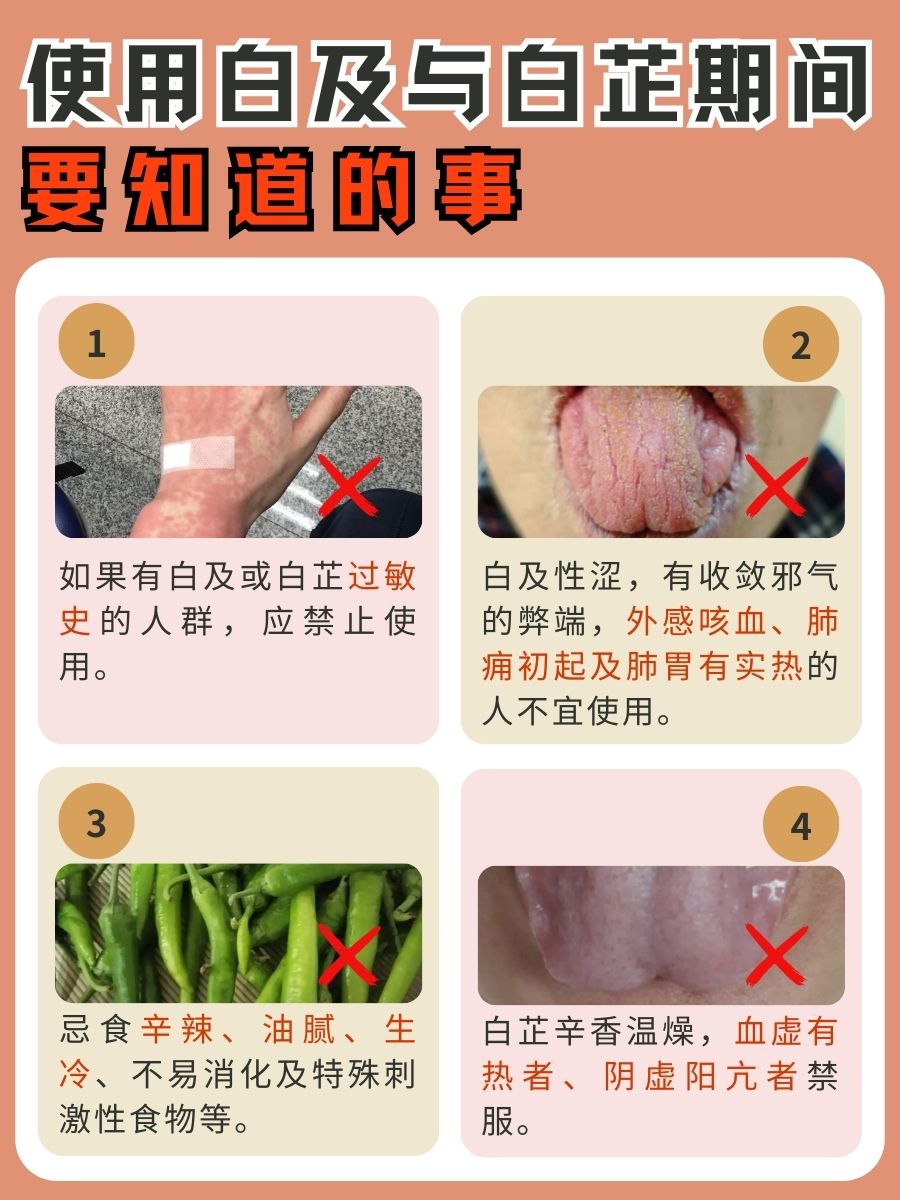 使用白及与白芷期间
要知道的事

1
如果有白及或白芷过敏史的人群，应禁止使用。

2
白及性涩，有收敛邪气的弊端，外感咳血、肺痈初起及肺胃有实热的人不宜使用。

3
忌食辛辣、油腻、生冷、不易消化及特殊刺激性食物等。

4
白芷辛香温燥，血虚有热者、阴虚阳亢者禁服。